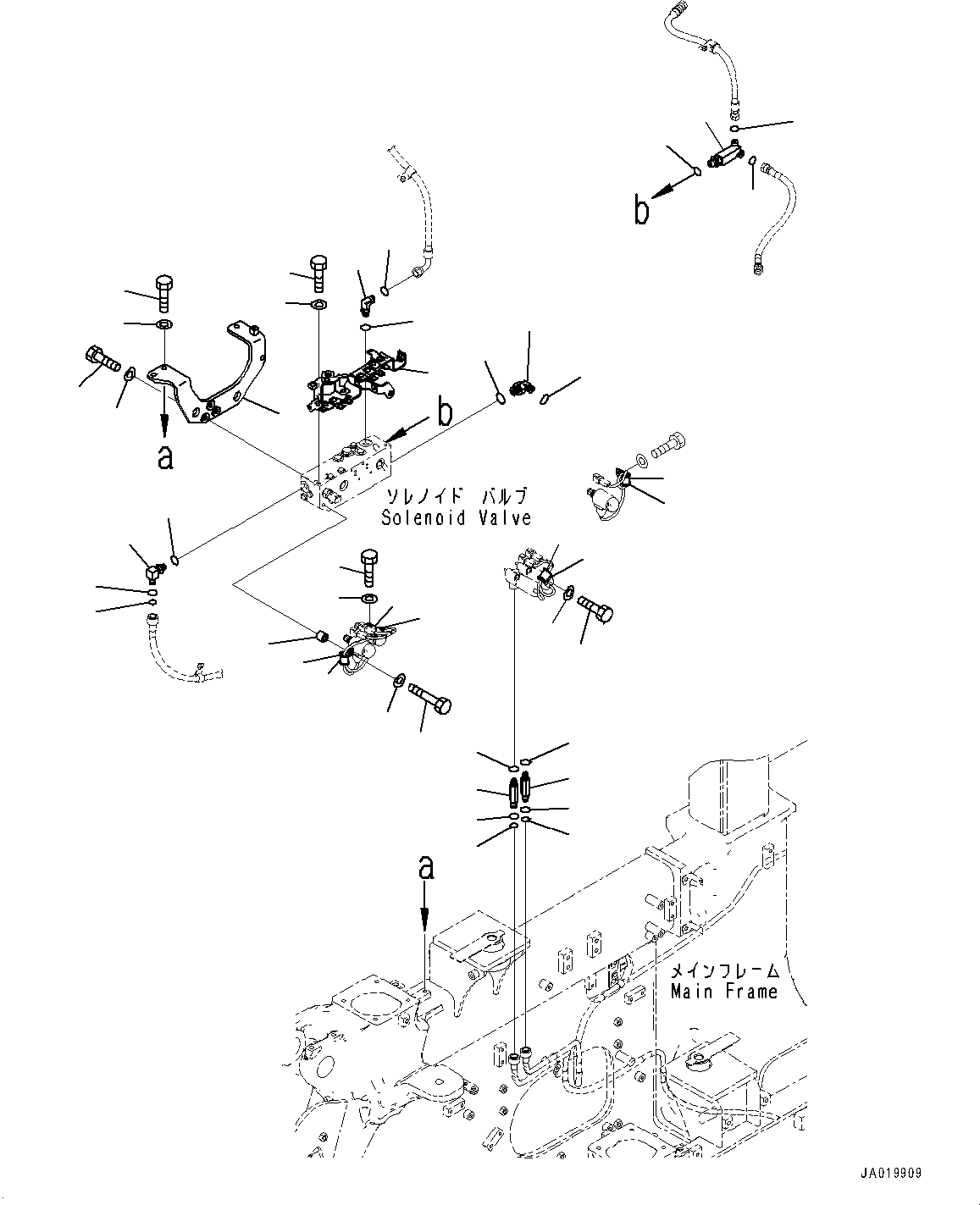 b

b

a

ソレノイド バルブ
Solenoid Valve

a

メインフレーム
Main Frame

JA019909