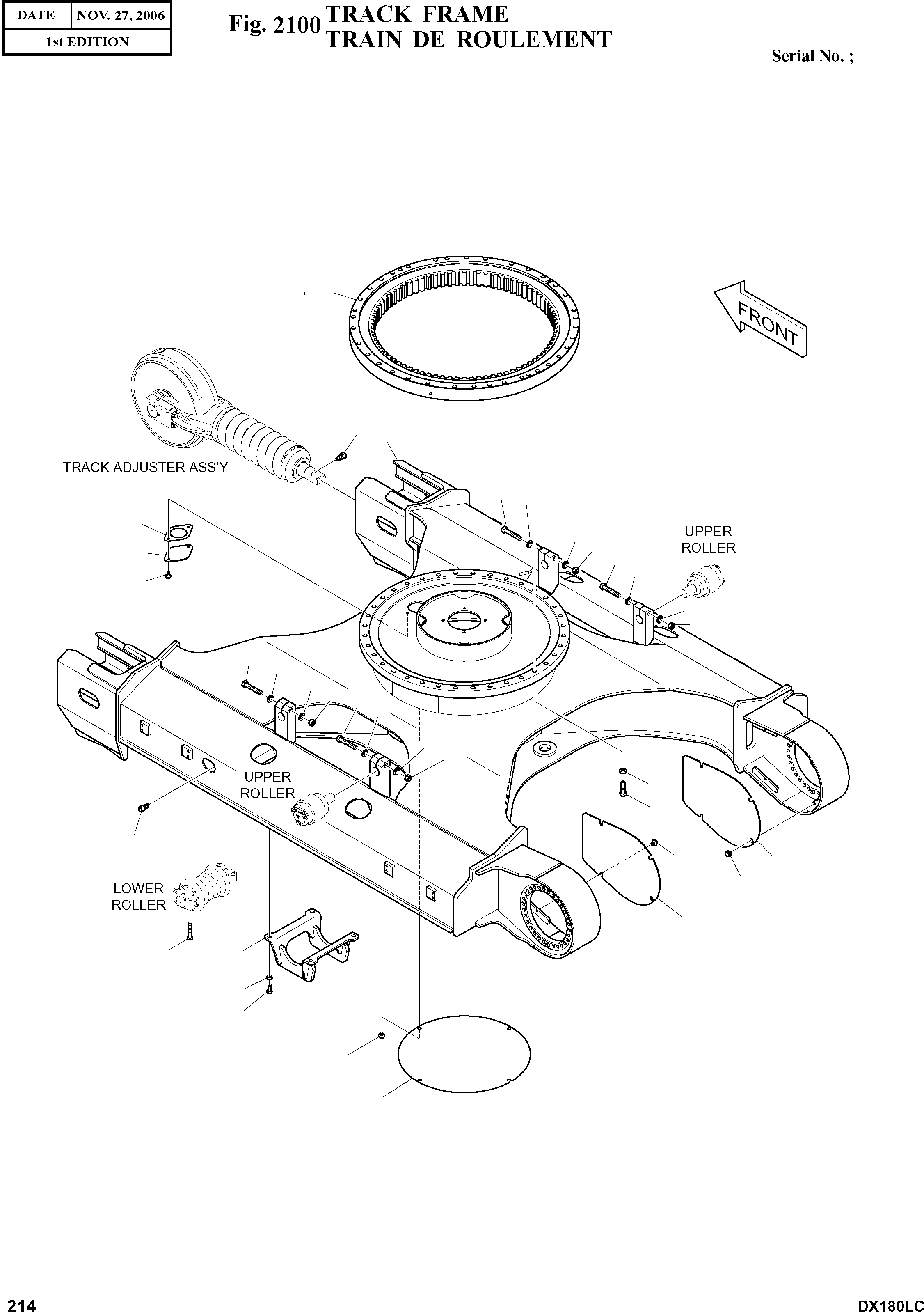 | DATE | NOV. 27, 2006 |
|---|---|
| 1st EDITION | |

Fig. 2100 TRACK FRAME
TRAIN DE ROULEMENT

Serial No. ;

FRONT

TRACK ADJUSTER ASS'Y

UPPER ROLLER

UPPER ROLLER

LOWER ROLLER

214

DX180LC