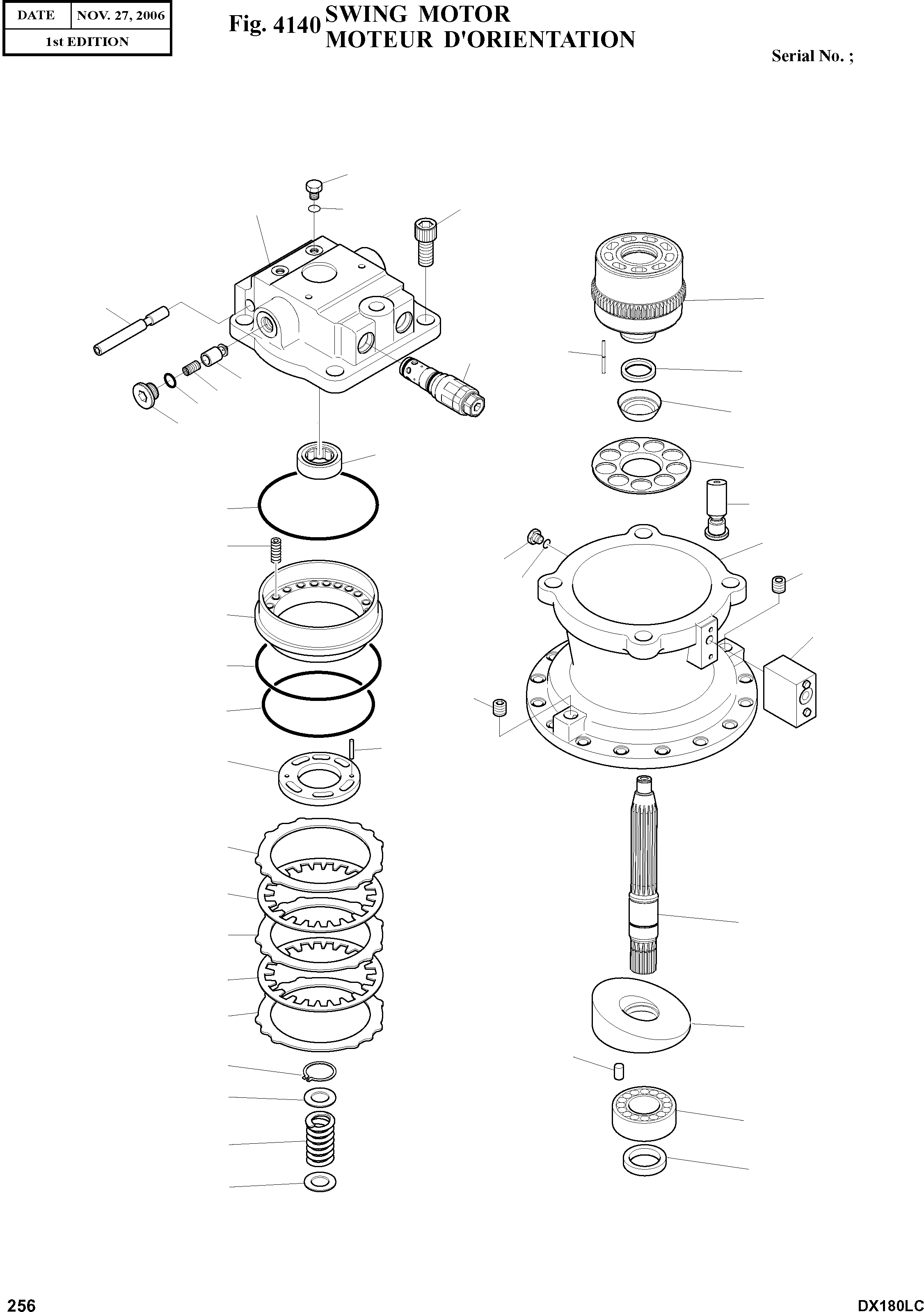 | DATE | NOV. 27, 2006 |
|---|---|
| 1st EDITION | |

Fig. 4140 SWING MOTOR
MOTEUR D'ORIENTATION

Serial No. ;

256

DX180LC