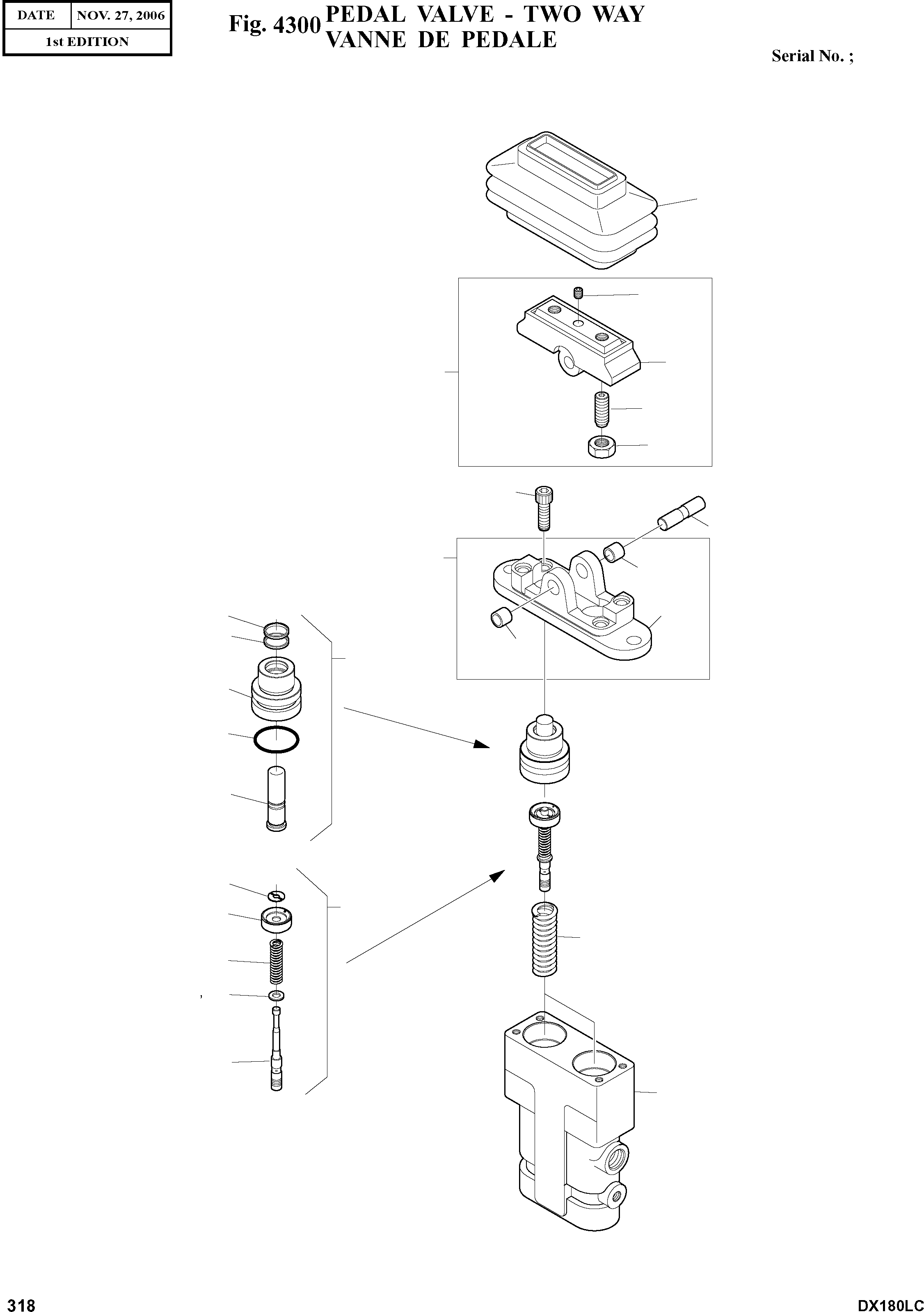 | DATE | NOV. 27, 2006 |
|---|---|
| 1st EDITION | |

Fig. 4300 PEDAL VALVE - TWO WAY
VANNE DE PEDALE

Serial No. ;

318

DX180LC