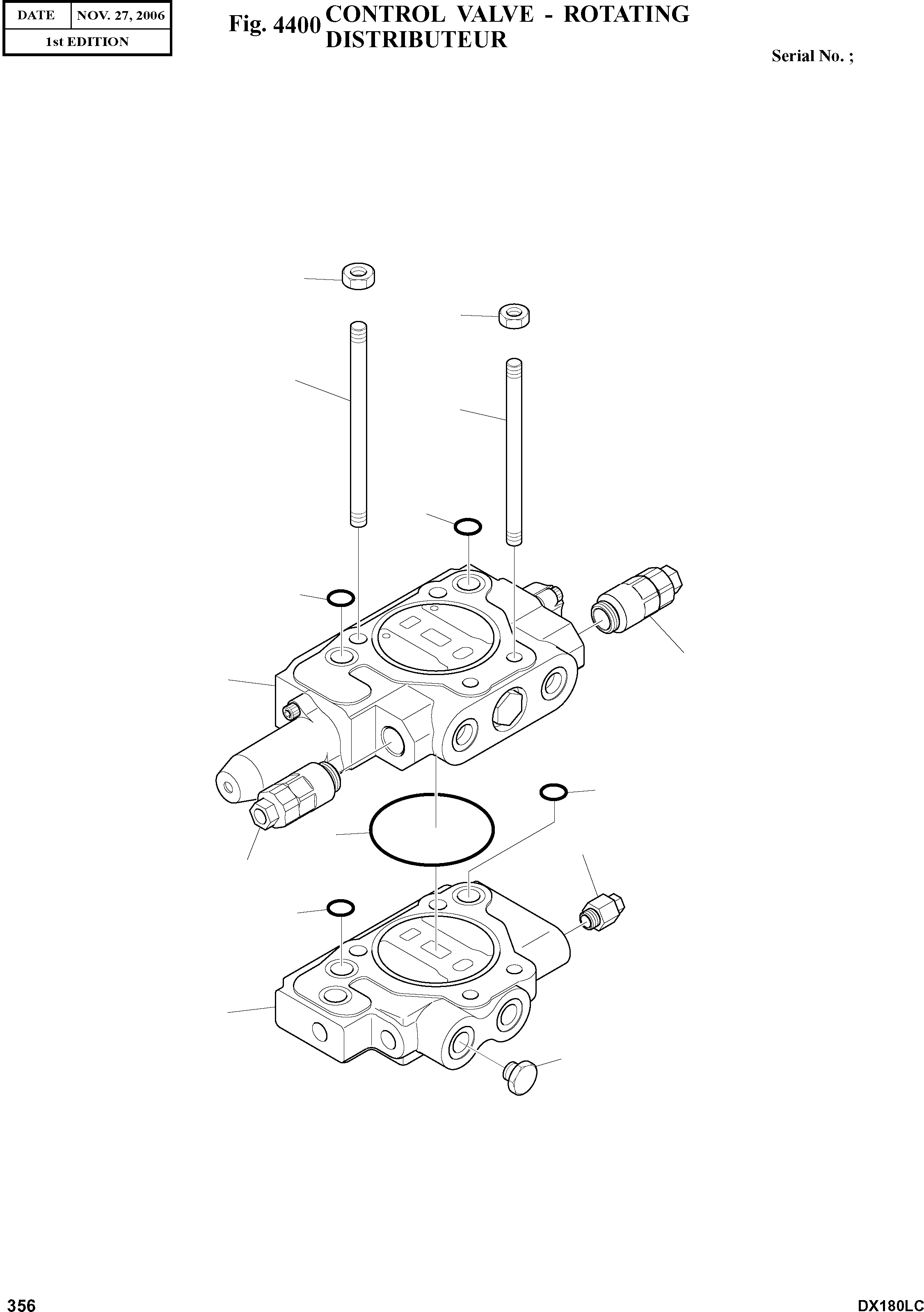 | DATE | NOV. 27, 2006 |
|---|---|
| 1st EDITION | |

Fig. 4400 CONTROL VALVE - ROTATING
DISTRIBUTEUR

Serial No. ;

356

DX180LC