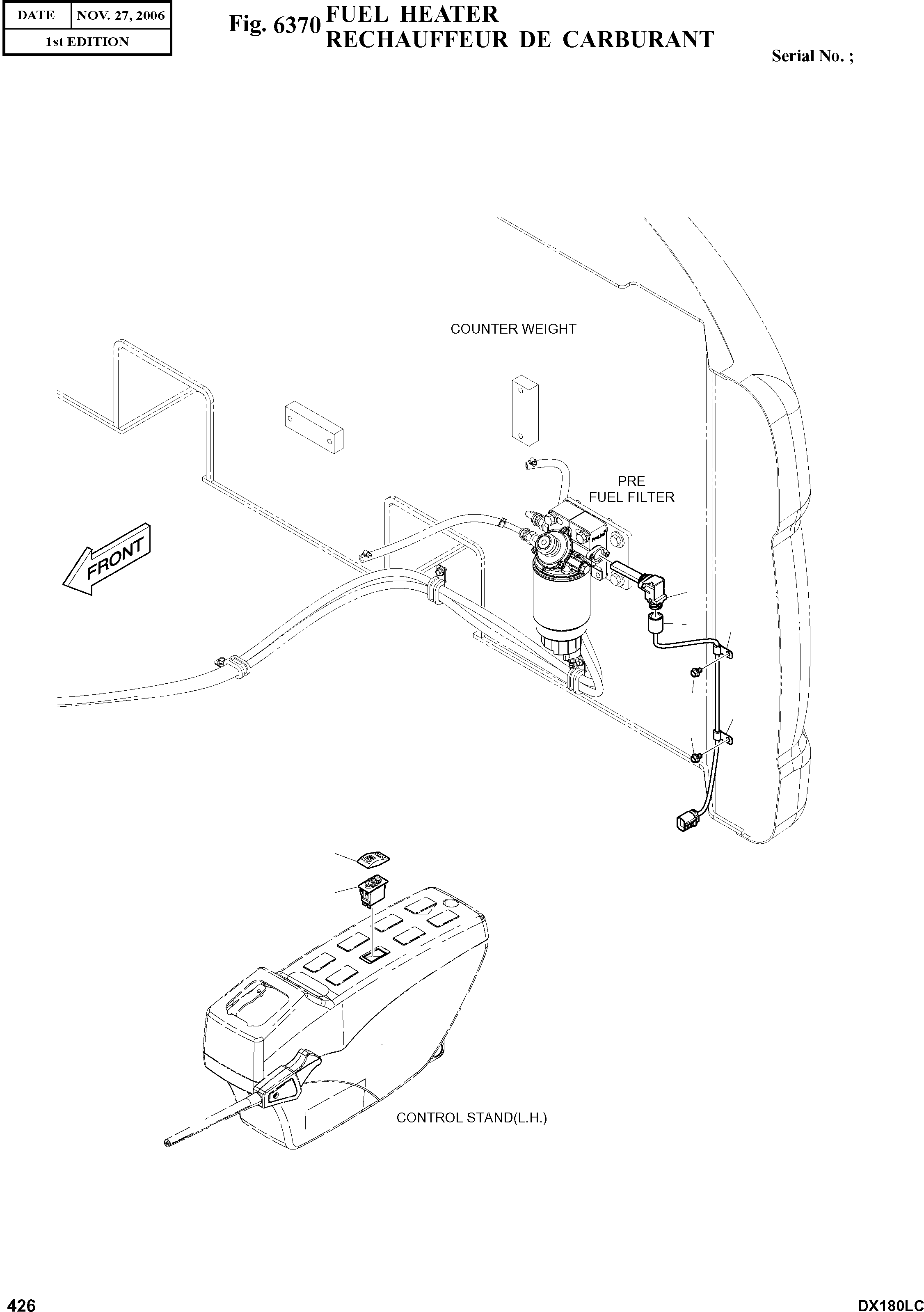 | DATE | NOV. 27, 2006 |
|---|---|
| 1st EDITION | |

Fig. 6370 FUEL HEATER
RECHAUFFEUR DE CARBURANT

Serial No. ;

COUNTER WEIGHT

PRE
FUEL FILTER

FRONT

CONTROL STAND(L.H.)

426

DX180LC