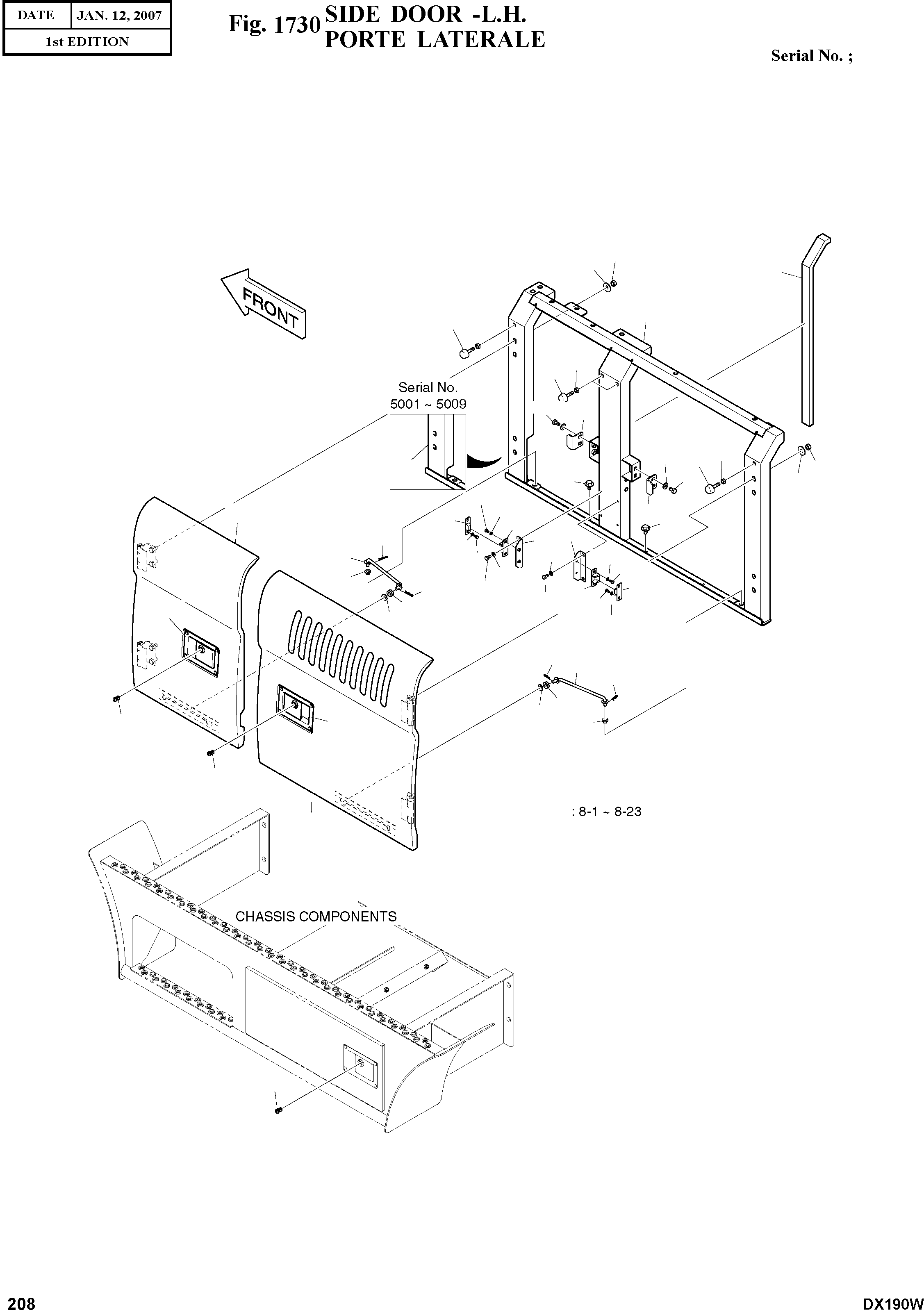 | DATE | JAN. 12, 2007 |
|---|---|
| 1st EDITION | |

Fig. 1730 SIDE DOOR -L.H.
PORTE LATERALE

Serial No. ;

FRONT

Serial No.
5001 ~ 5009

: 8-1 ~ 8-23

CHASSIS COMPONENTS

208

DX190W