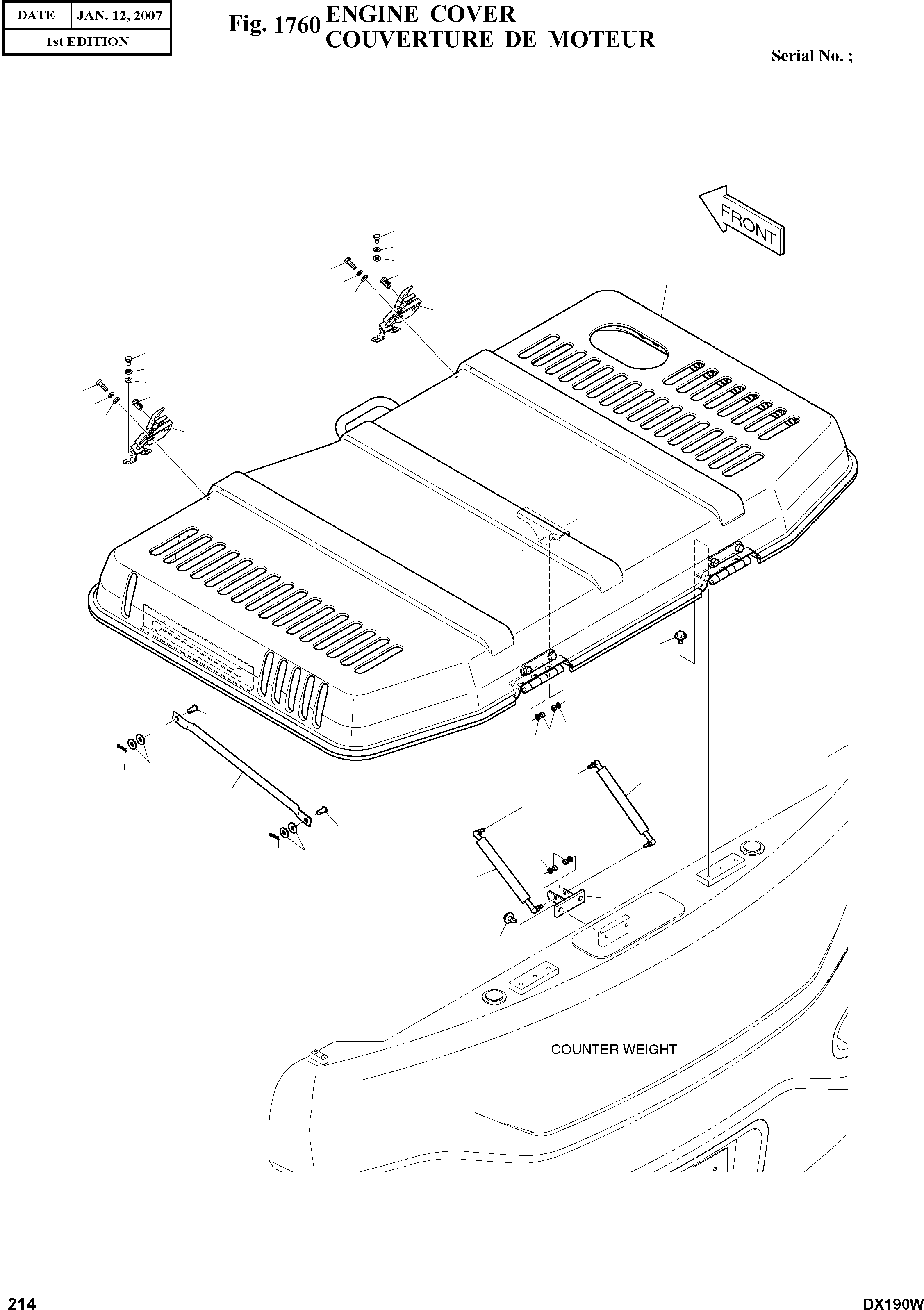 | DATE | JAN. 12, 2007 |
|---|---|
| 1st EDITION | |

Fig. 1760 ENGINE COVER
COUVERTURE DE MOTEUR

Serial No. ;

FRONT

COUNTER WEIGHT

214

DX190W