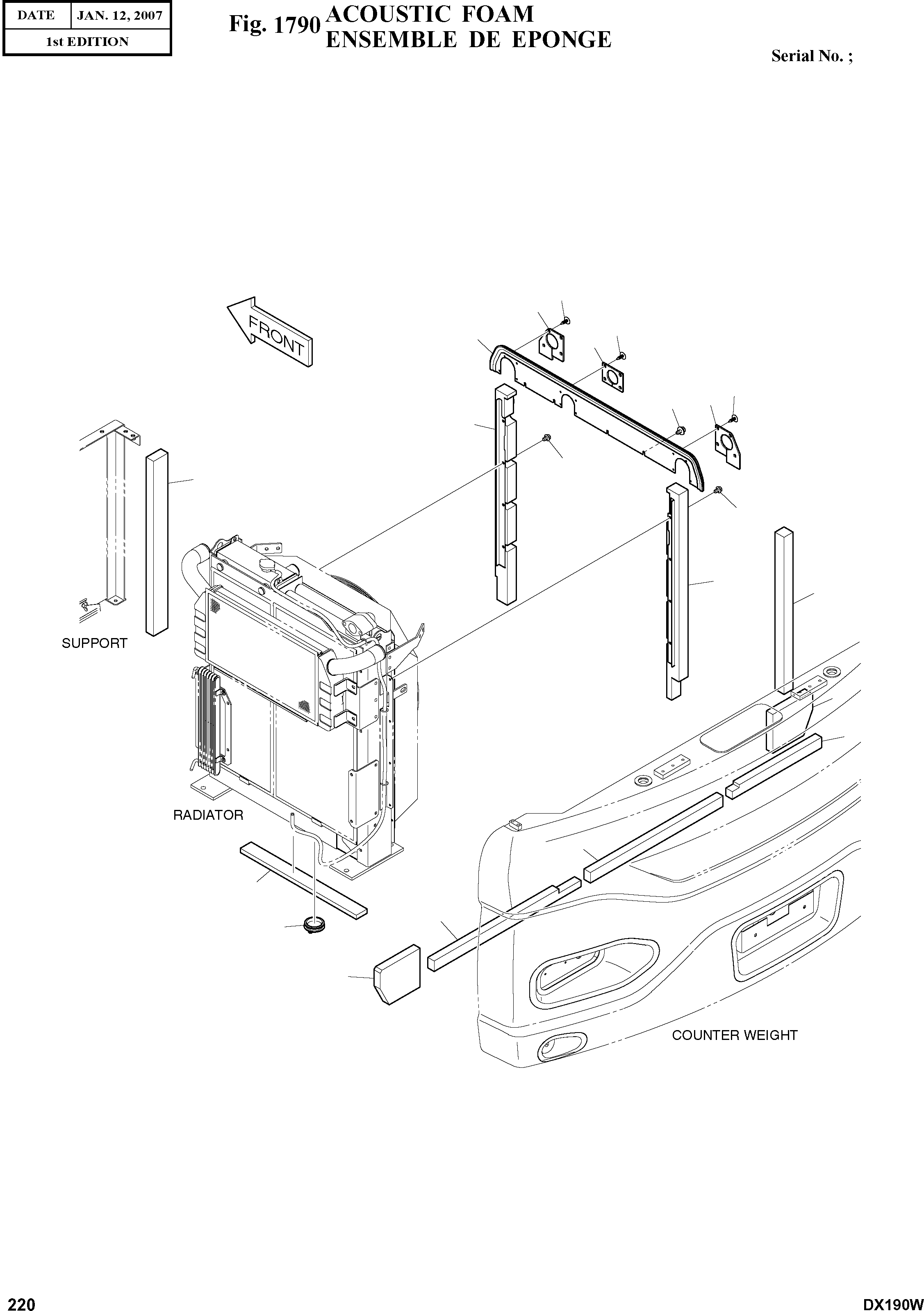 | DATE | JAN. 12, 2007 |
|---|---|
| 1st EDITION | |

Fig. 1790 ACOUSTIC FOAM
ENSEMBLE DE EPONGE

Serial No. ;

FRONT

SUPPORT

RADIATOR

COUNTER WEIGHT

220

DX190W