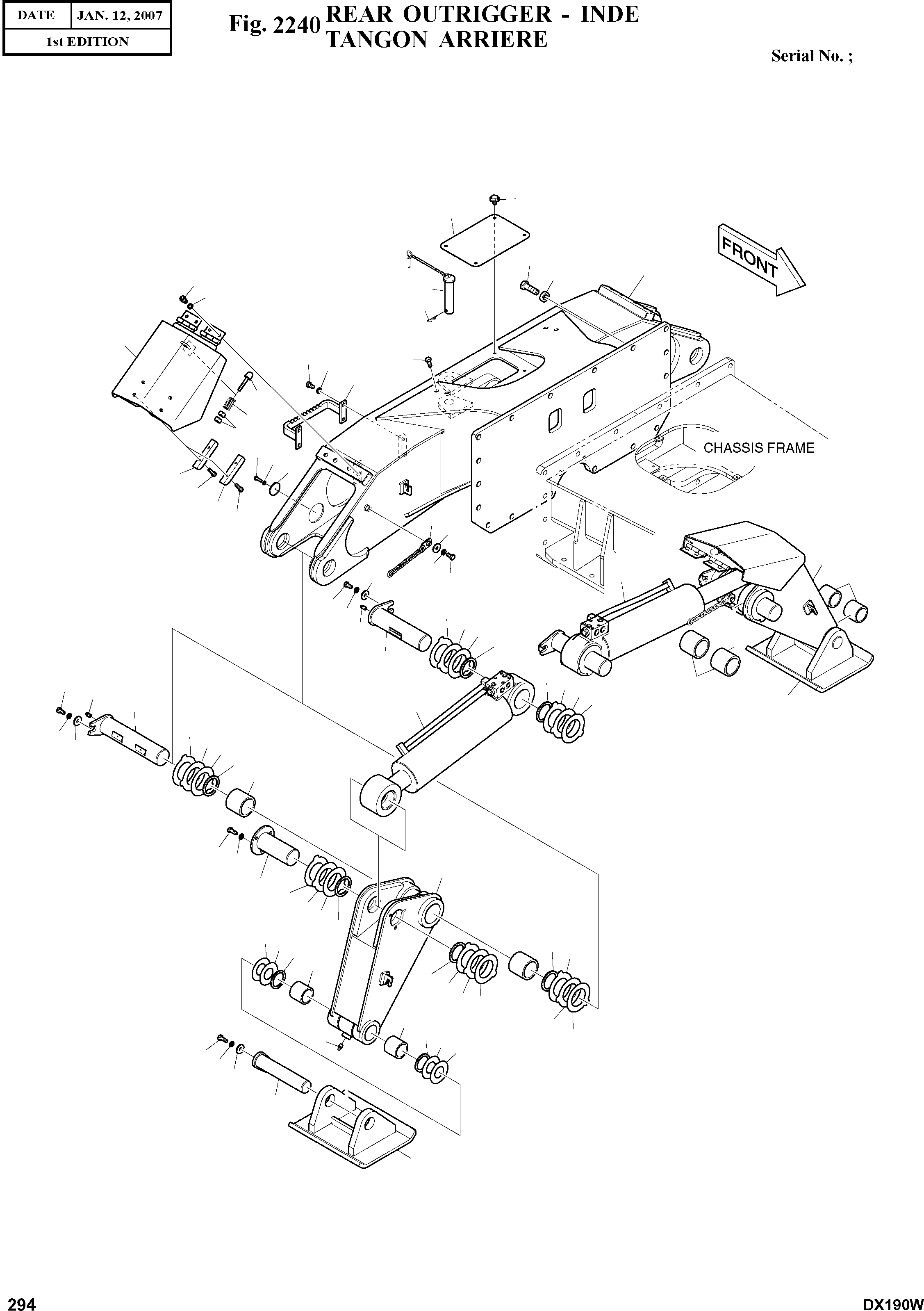 | DATE | JAN. 12, 2007 |
|---|---|
| 1st EDITION | |

Fig. 2240 REAR OUTRIGGER - INDE
TANGON ARRIERE

Serial No. ;

FRONT

CHASSIS FRAME

294

DX190W