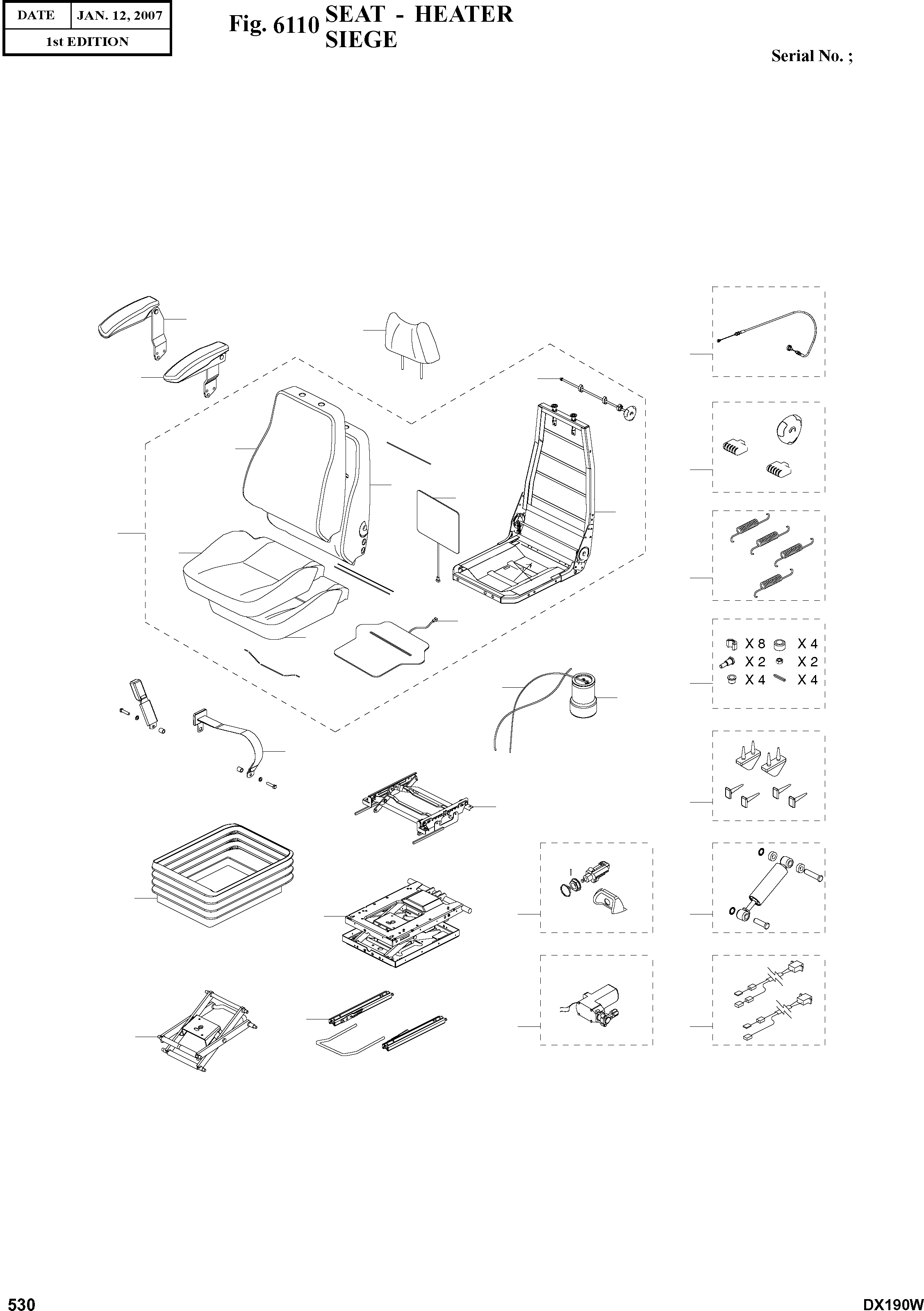 | DATE | JAN. 12, 2007 |
|---|---|
| 1st EDITION | |

Fig. 6110 SEAT - HEATER
SIEGE

Serial No. ;

X 8
X 4
X 2
X 2
X 4
X 4

530

DX190W