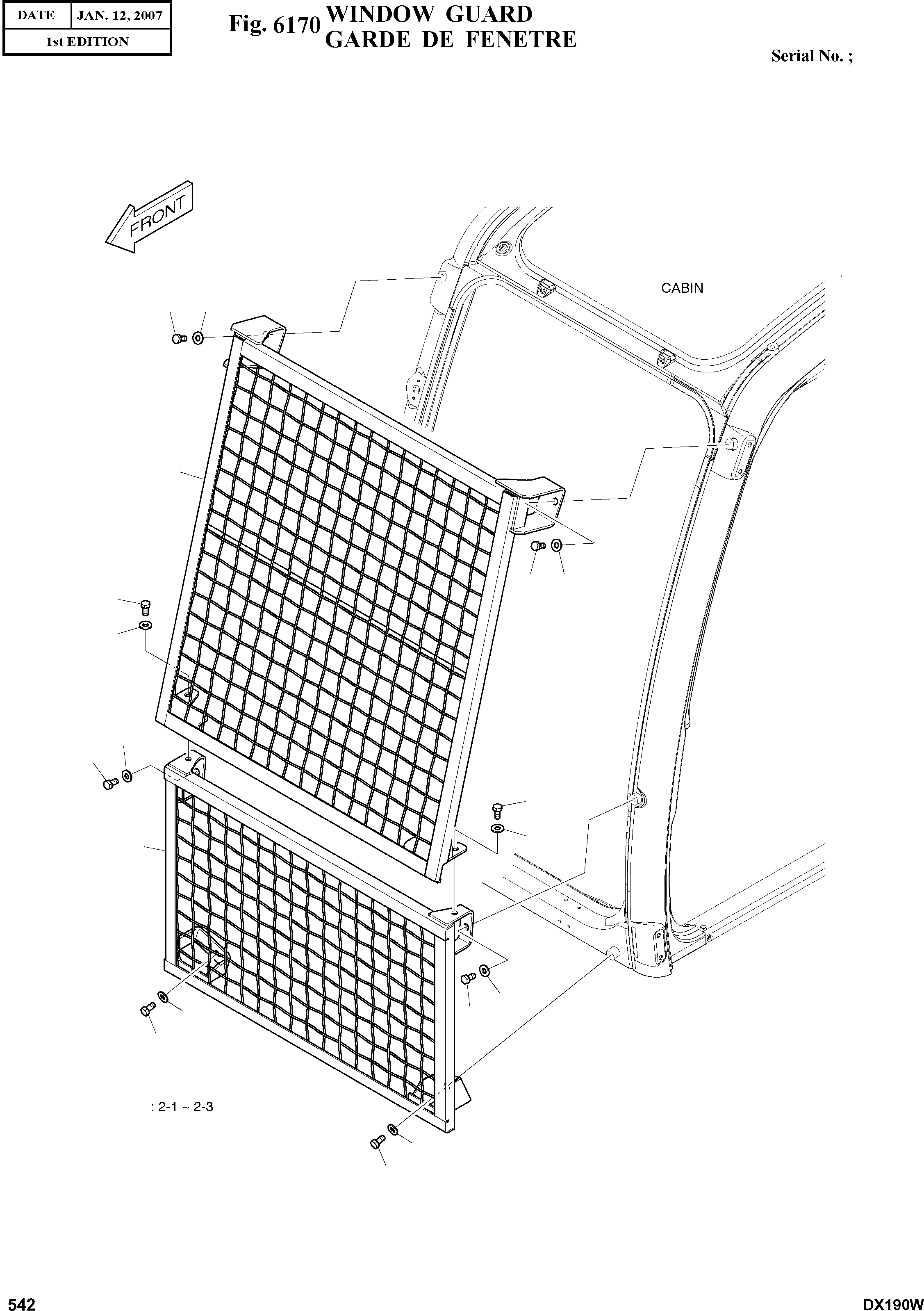 | DATE | JAN. 12, 2007 |
|---|---|
| 1st EDITION | |

Fig. 6170 WINDOW GUARD
GARDE DE FENETRE

Serial No. ;

FRONT

CABIN

: 2-1 ~ 2-3

542

DX190W