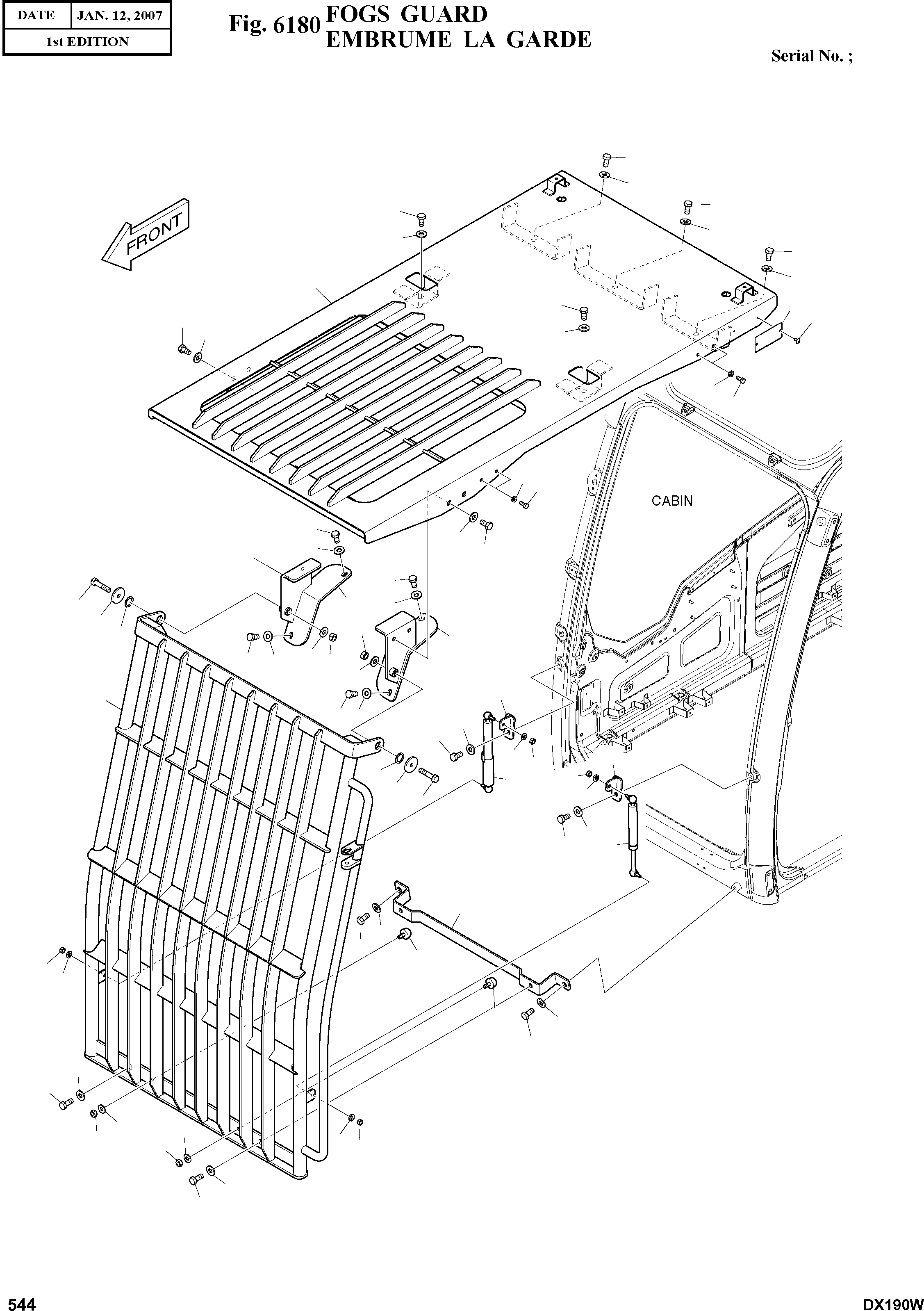 | DATE | JAN. 12, 2007 |
|---|---|
| 1st EDITION | |

Fig. 6180 FOGS GUARD
EMBRUME LA GARDE

Serial No. ;

FRONT

CABIN

544

DX190W