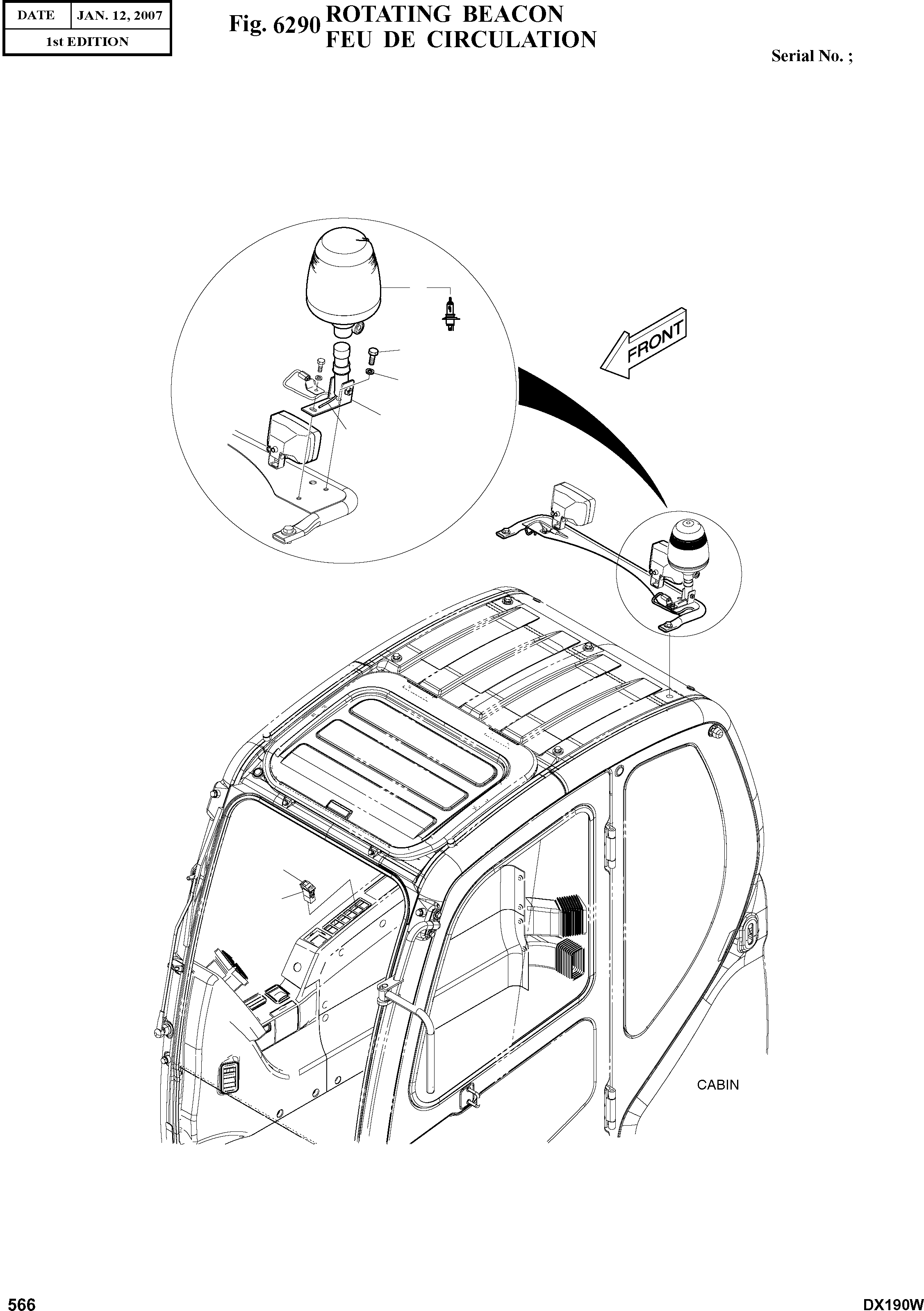 | DATE | JAN. 12, 2007 |
|---|---|
| 1st EDITION | |

Fig. 6290 ROTATING BEACON
FEU DE CIRCULATION

Serial No. ;

FRONT

CABIN

566

DX190W