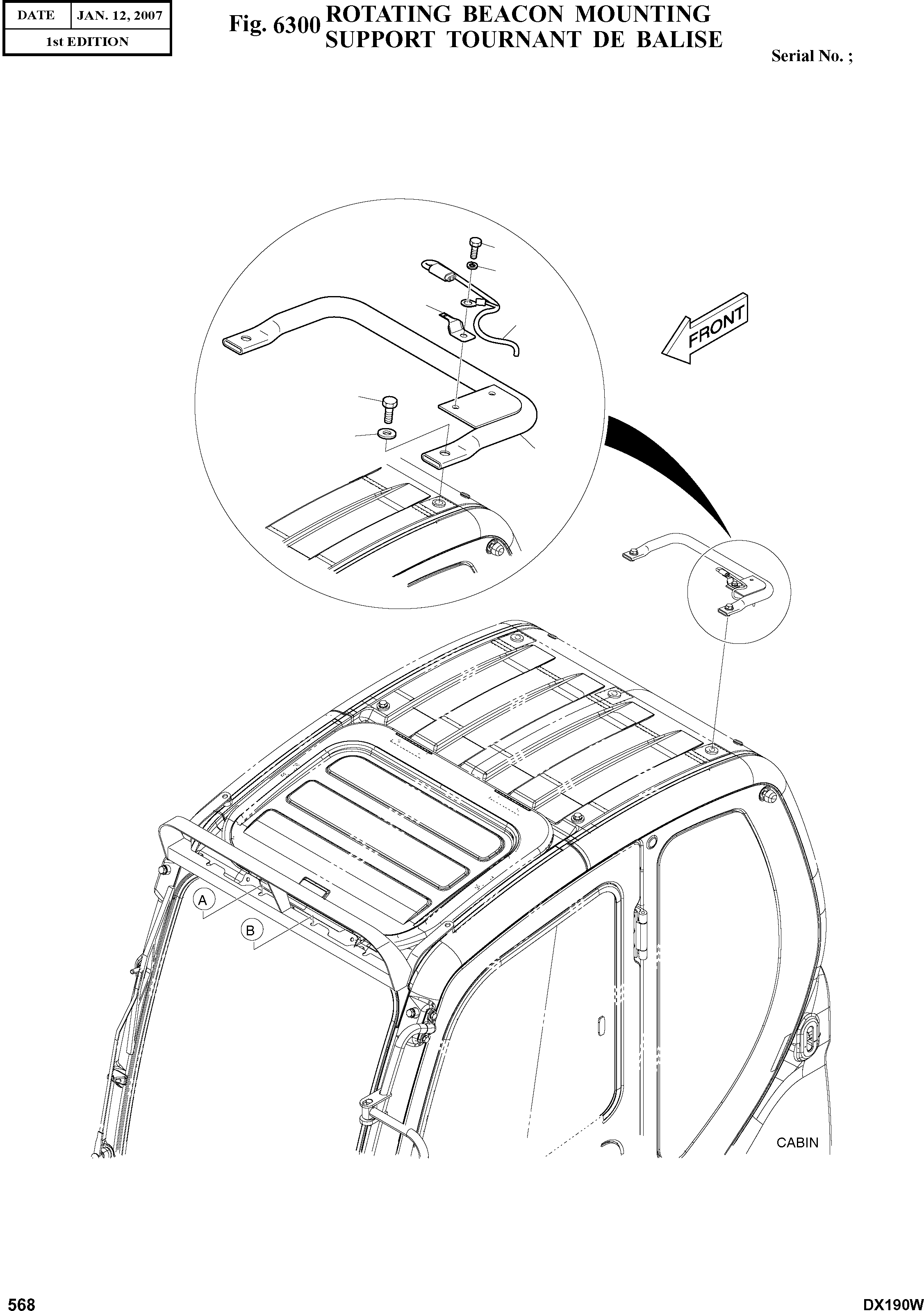 | DATE | JAN. 12, 2007 |
|---|---|
| 1st EDITION | |

Fig. 6300 ROTATING BEACON MOUNTING
SUPPORT TOURNANT DE BALISE

Serial No. ;

FRONT

A

B

CABIN

568

DX190W