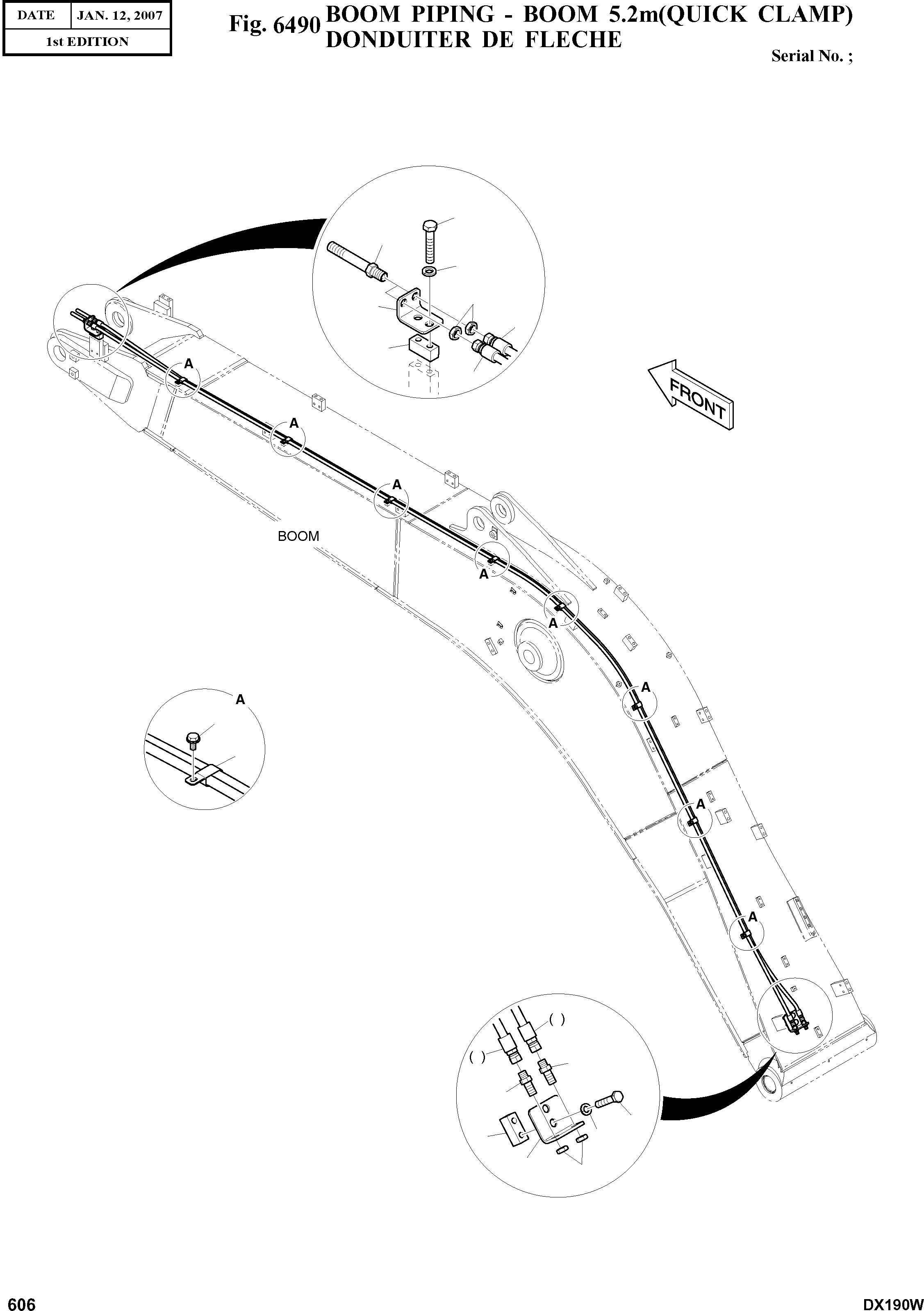 | DATE | JAN. 12, 2007 |
|---|---|
| 1st EDITION | |

Fig. 6490 BOOM PIPING - BOOM 5.2m(QUICK CLAMP)
DONDUITER DE FLECHE

Serial No. ;

FRONT

A

A

A

BOOM

A

A

A

A

A

A

( )

( )

606

DX190W