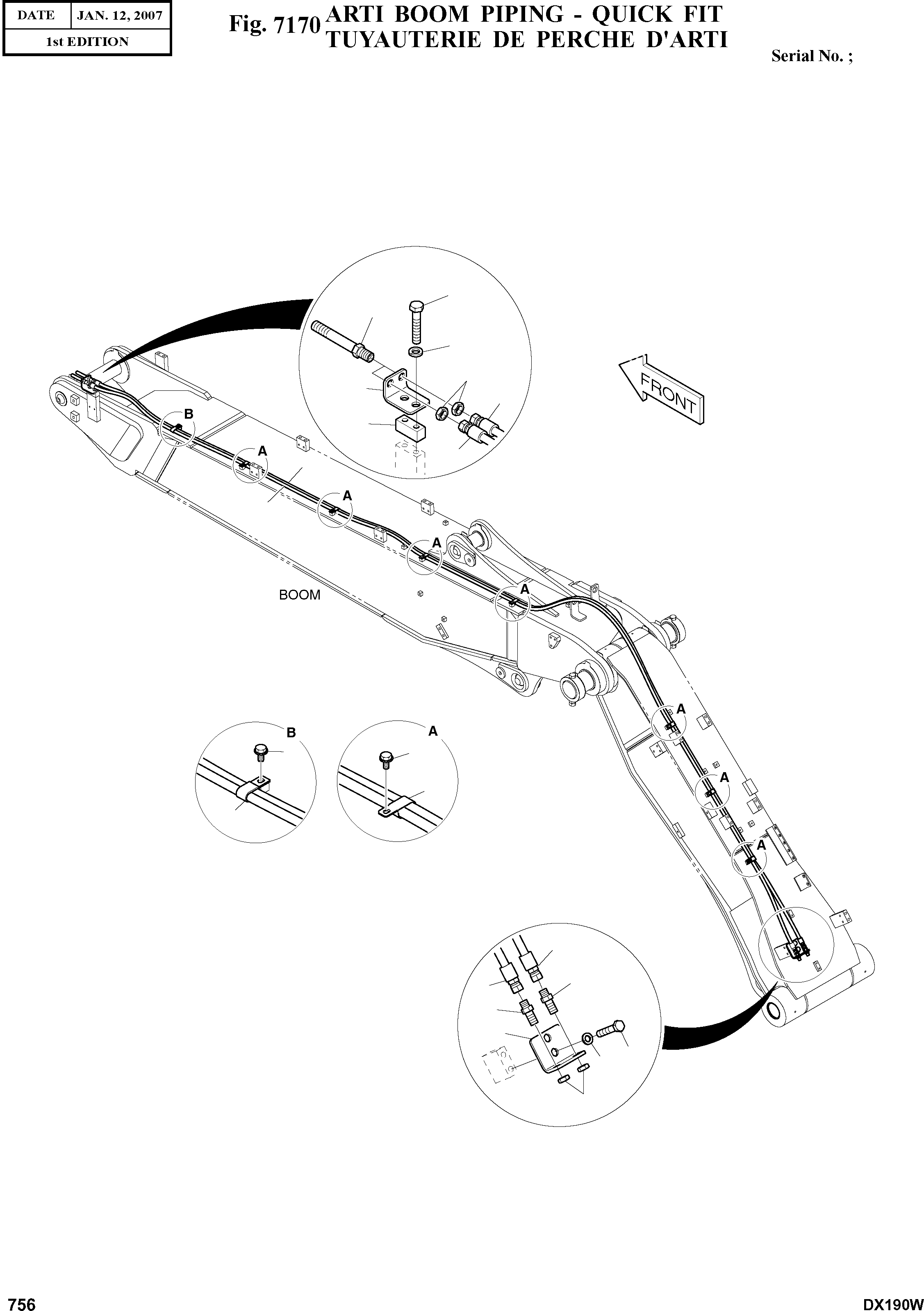 | DATE | JAN. 12, 2007 |
|---|---|
| 1st EDITION | |

Fig. 7170 ARTI BOOM PIPING - QUICK FIT
TUYAUTERIE DE PERCHE D'ARTI

Serial No. ;

FRONT

B

A

A

A

A

BOOM

A

A

A

B

A

756

DX190W