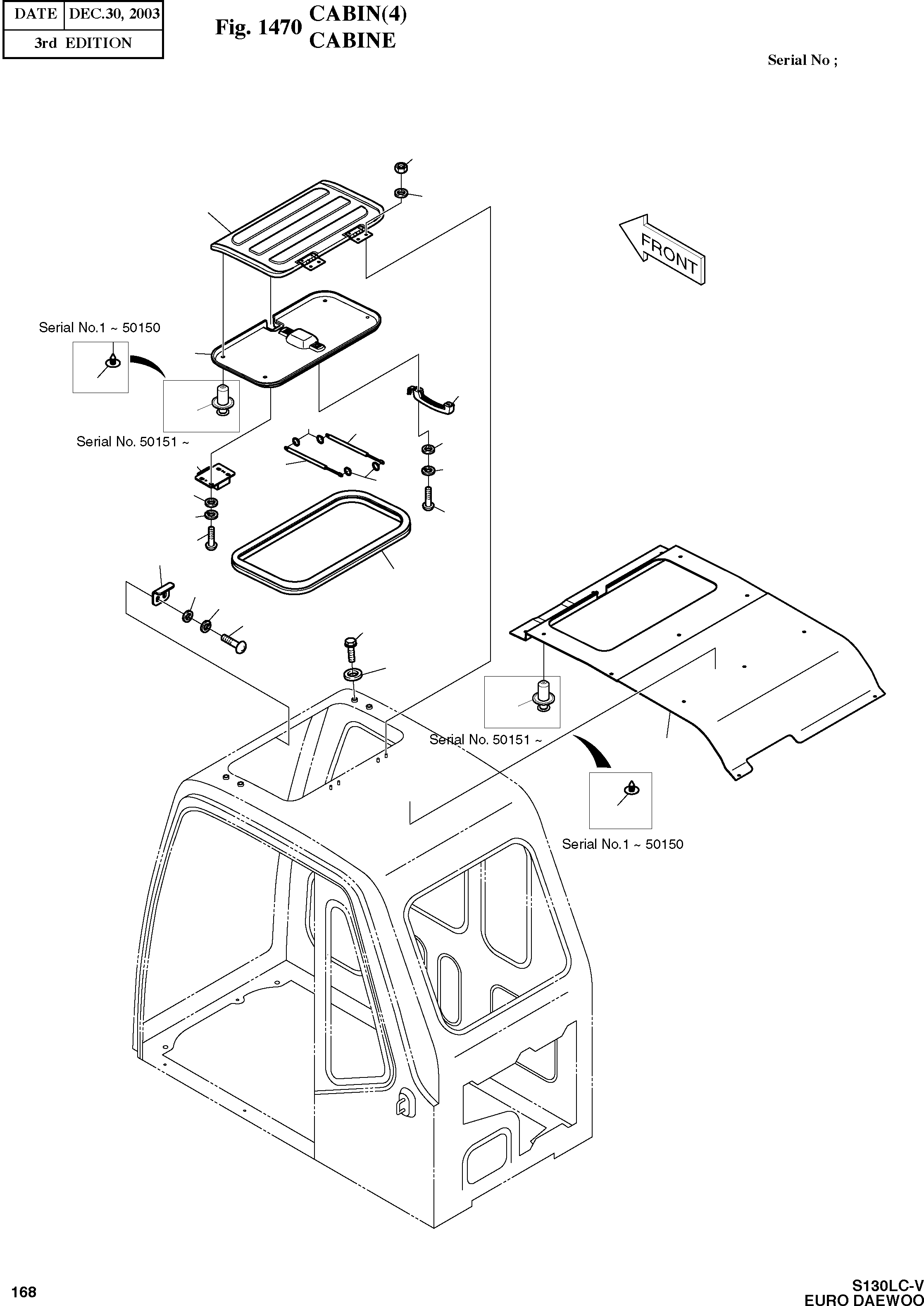 | DATE | DEC.30, 2003 |
|---|---|
| 3rd EDITION | |

Fig. 1470 CABIN(4) CABINE

Serial No ;

FRONT

Serial No.1 ~ 50150

Serial No. 50151 ~

Serial No. 50151 ~

Serial No.1 ~ 50150

168

S130LC-V
EURO DAEWOO