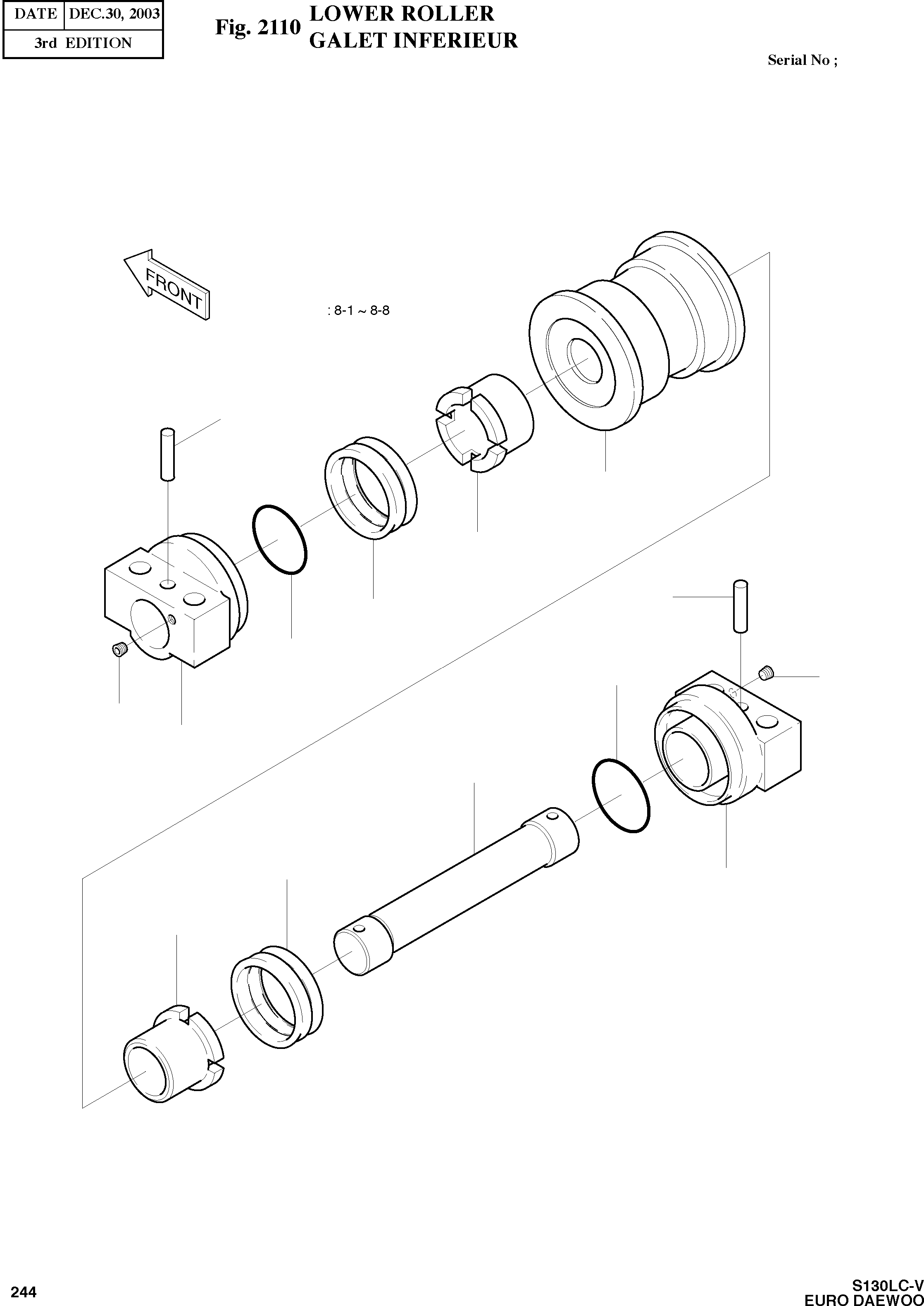 | DATE | DEC.30, 2003 |
|---|---|
| 3rd EDITION | |

Fig. 2110 LOWER ROLLER
GALET INFERIEUR

Serial No ;

FRONT

: 8-1 ~ 8-8

244

S130LC-V
EURO DAEWOO