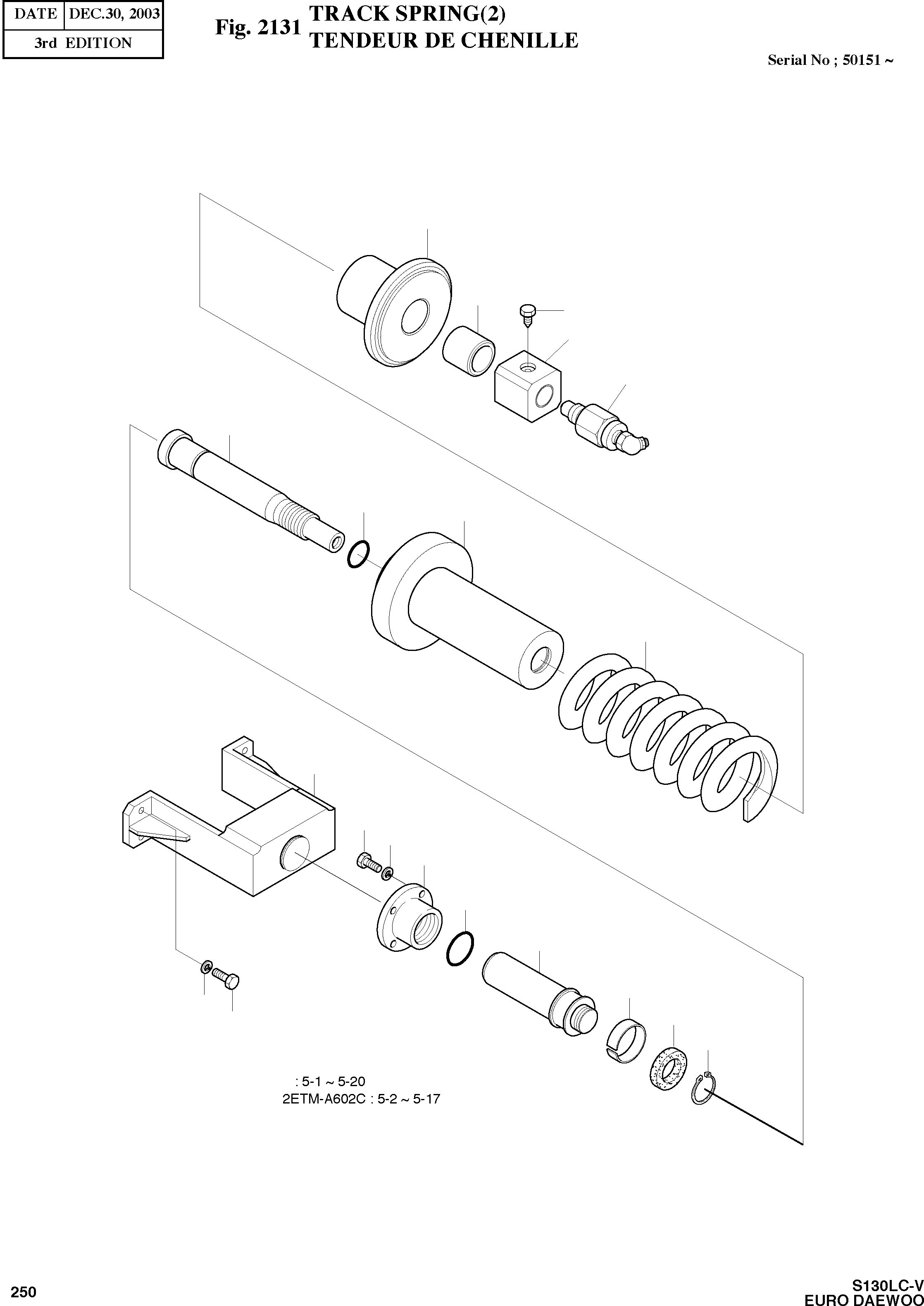 | DATE | DEC.30, 2003 |
|---|---|
| 3rd EDITION | |

Fig. 2131 TRACK SPRING(2)
TENDEUR DE CHENILLE

Serial No ; 50151 ~

: 5-1 ~ 5-20
2ETM-A602C : 5-2 ~ 5-17

250

S130LC-V
EURO DAEWOO