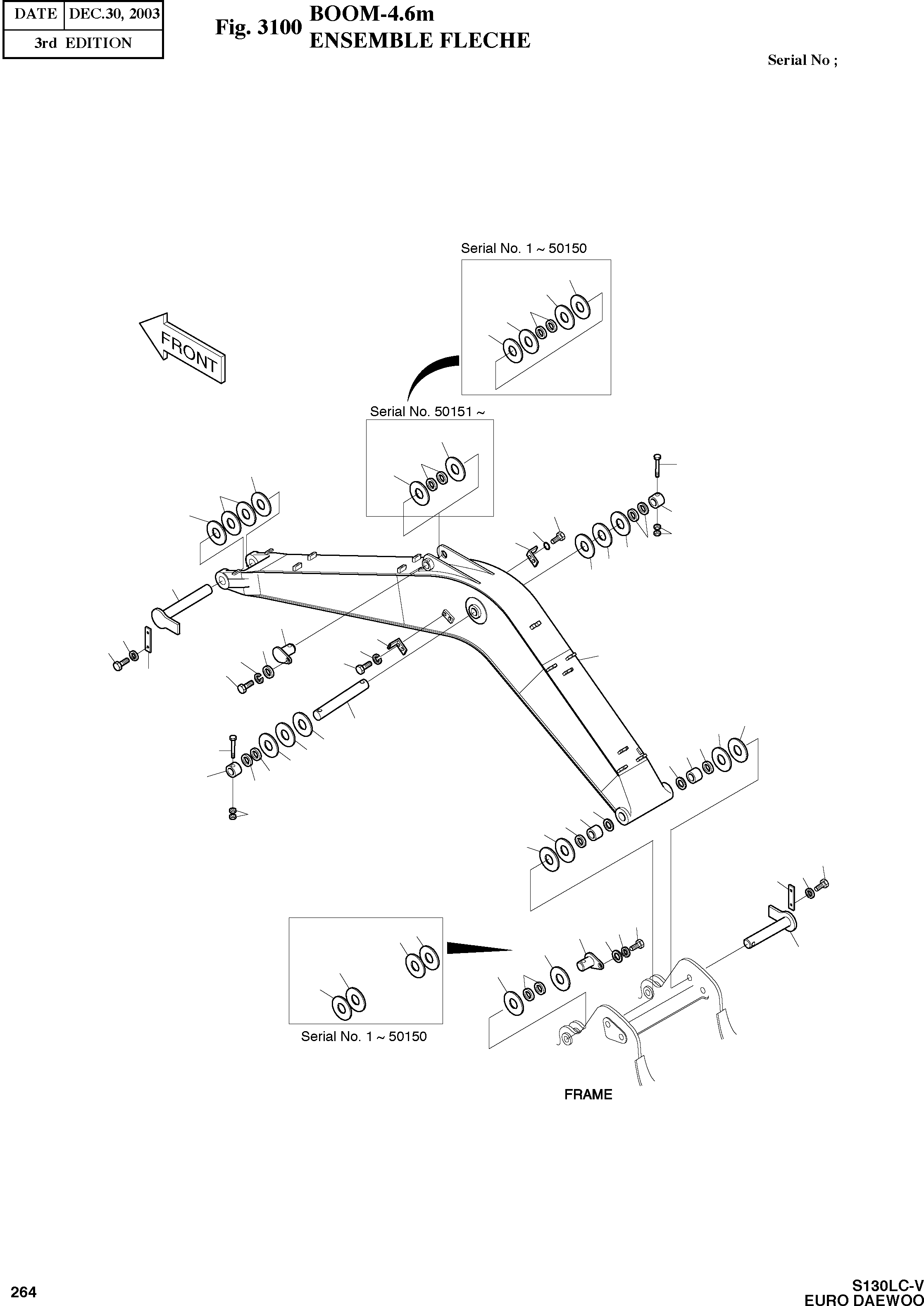 | DATE | DEC.30, 2003 |
|---|---|
| 3rd EDITION | |

Fig. 3100 BOOM-4.6m
ENSEMBLE FLECHE

Serial No ;

Serial No. 1 ~ 50150

FRONT

Serial No. 50151 ~

Serial No. 1 ~ 50150

FRAME

264

S130LC-V
EURO DAEWOO