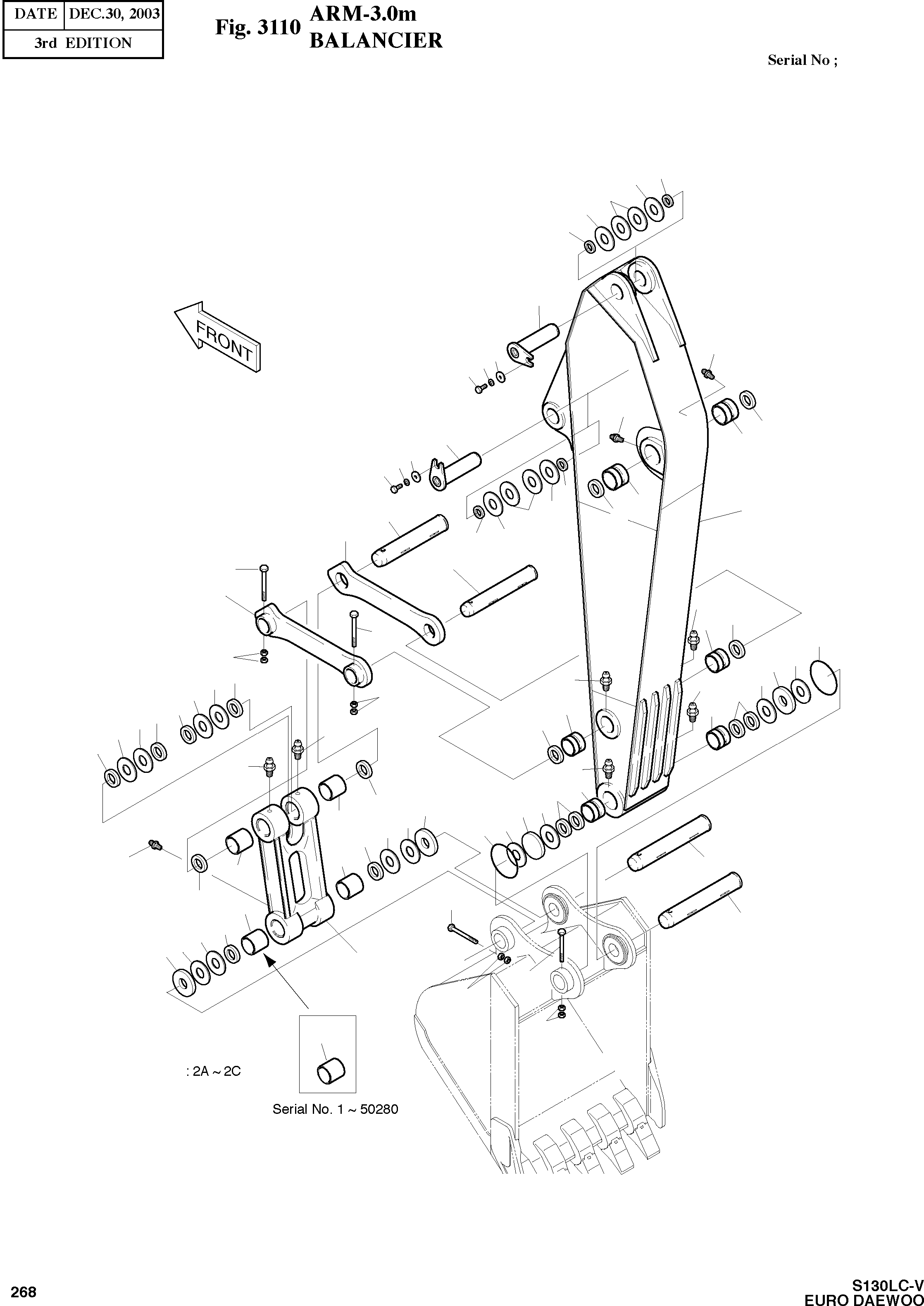 | DATE | DEC.30, 2003 |
|---|---|
| 3rd EDITION | |

Fig. 3110 ARM-3.0m
BALANCIER

Serial No ;

FRONT

: 2A ~ 2C

Serial No. 1 ~ 50280

268

S130LC-V
EURO DAEWOO