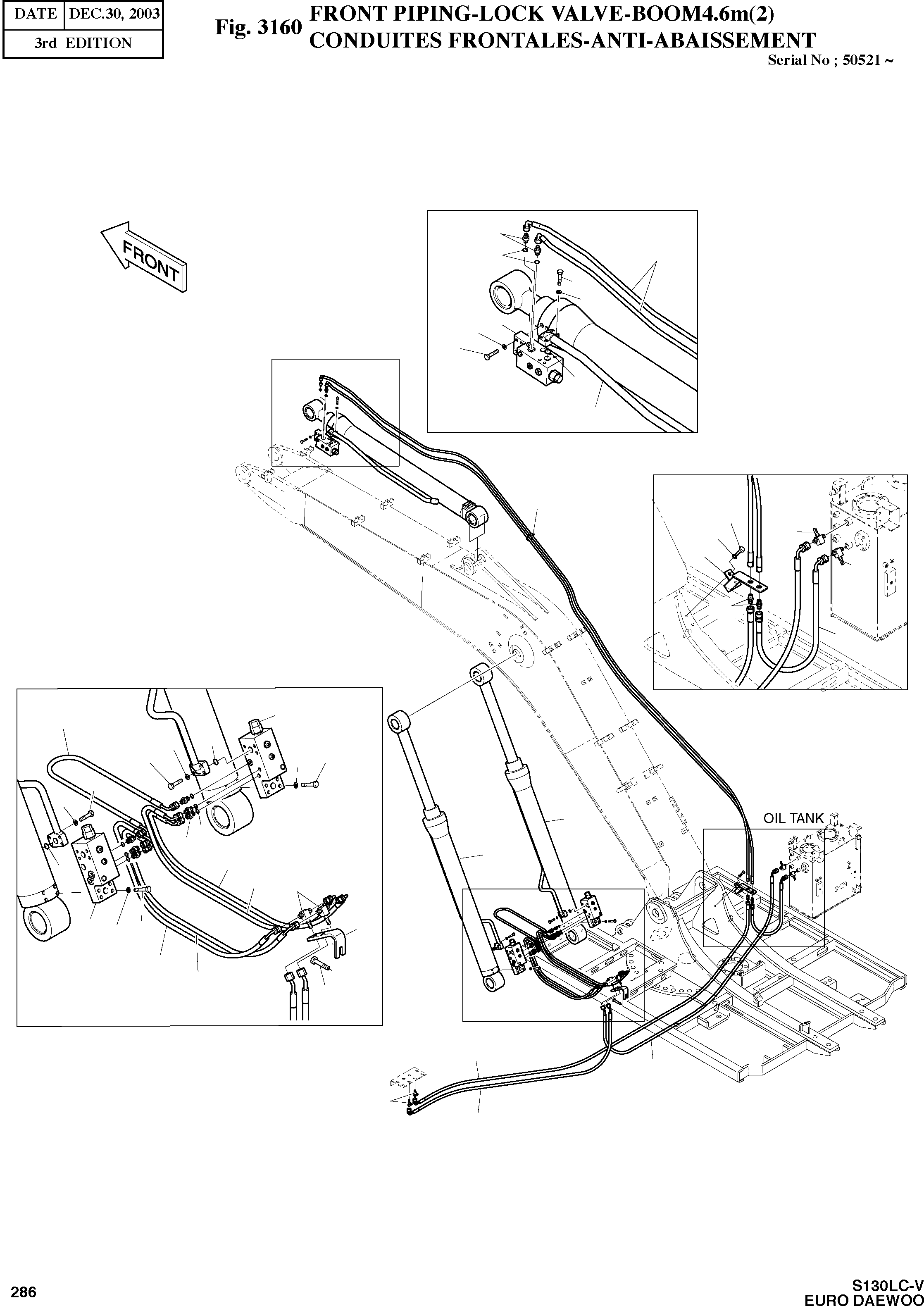 | DATE | DEC.30, 2003 |
|---|---|
| 3rd EDITION | |

Fig. 3160 FRONT PIPING-LOCK VALVE-BOOM4.6m(2)
CONDUITES FRONTALES-ANTI-ABAISSEMENT

Serial No ; 50521 ~

FRONT

OIL TANK

286

S130LC-V
EURO DAEWOO