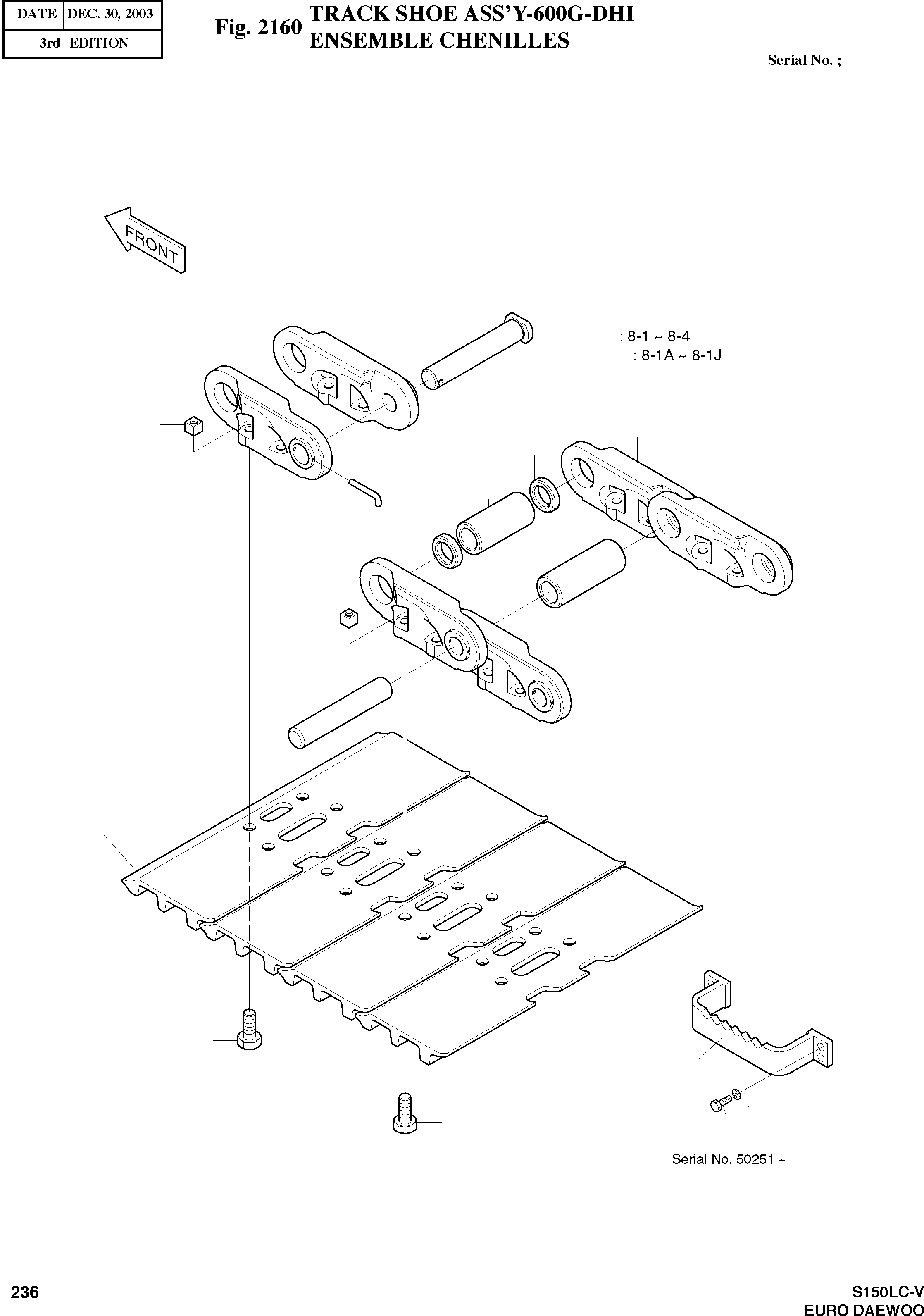 | DATE | DEC. 30, 2003 |
|---|---|
| 3rd EDITION | |

Fig. 2160 TRACK SHOE ASS'Y-600G-DHI
ENSEMBLE CHENILLES

Serial No. ;

FRONT

: 8-1 ~ 8-4
: 8-1A ~ 8-1J

Serial No. 50251 ~

236

S150LC-V
EURO DAEWOO