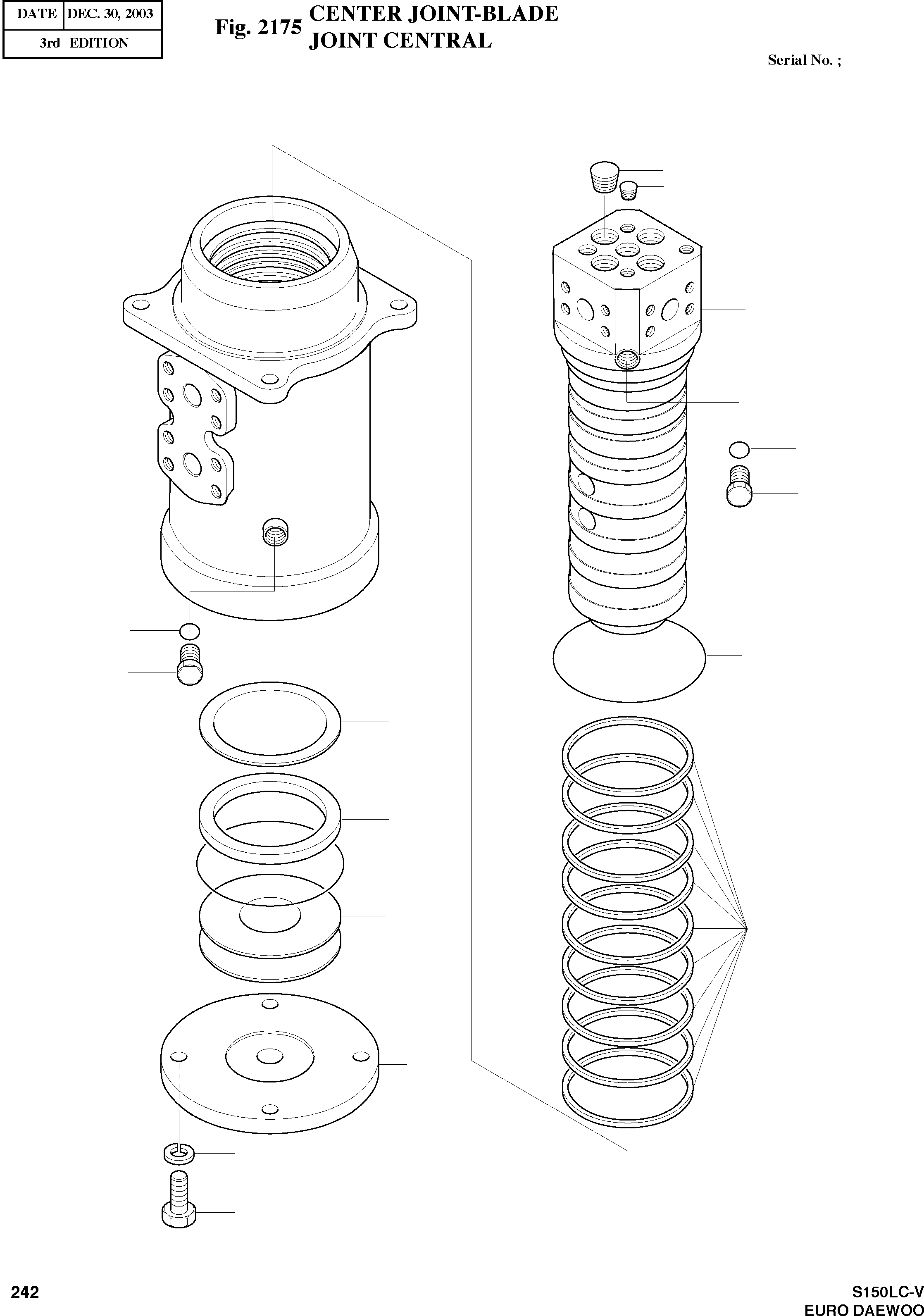 | DATE | DEC. 30, 2003 |
|---|---|
| 3rd EDITION | |

Fig. 2175 CENTER JOINT-BLADE
JOINT CENTRAL

Serial No. ;

242

S150LC-V
EURO DAEWOO