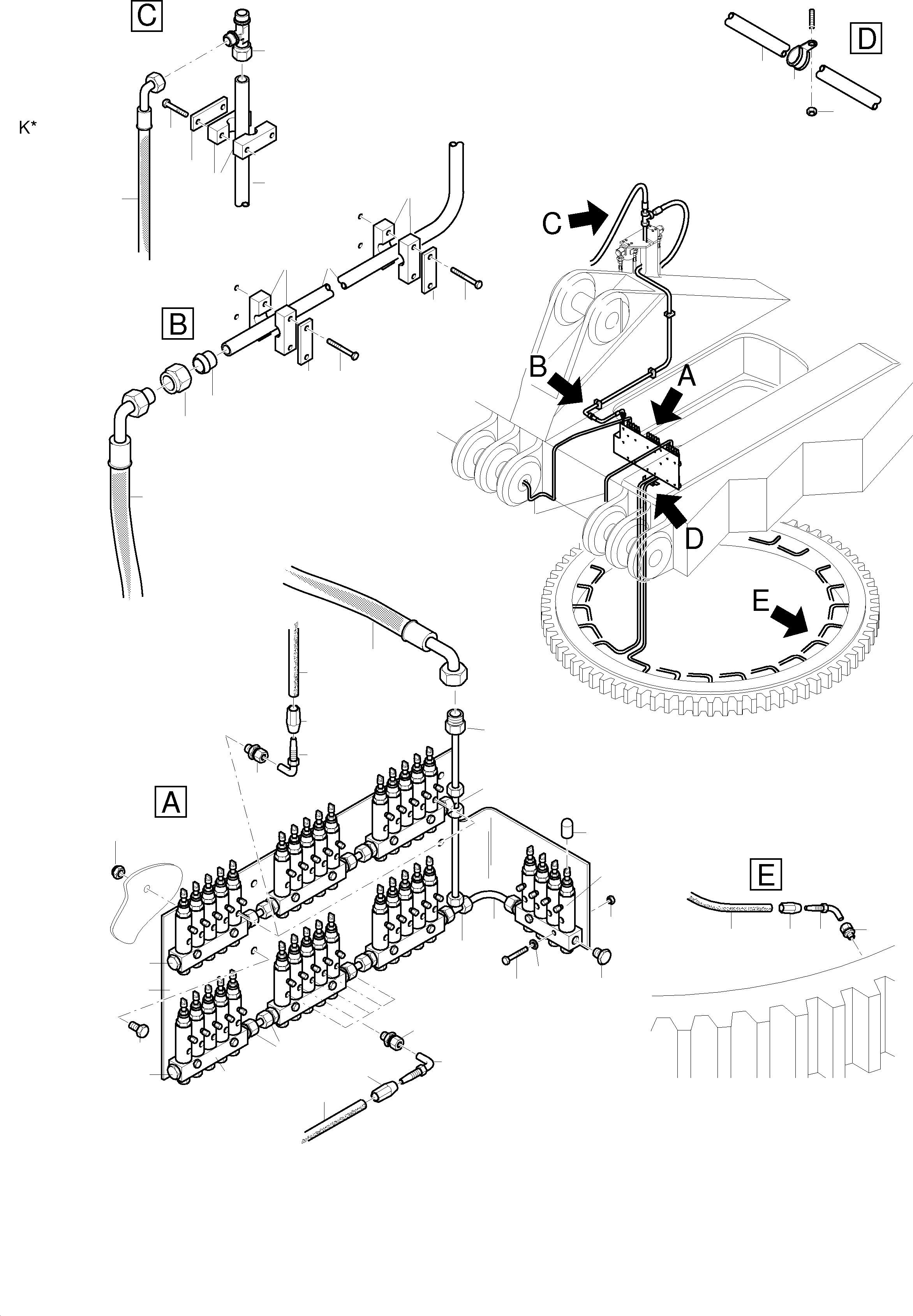 C

D

K*

C

B

B

A

D

E

A

E