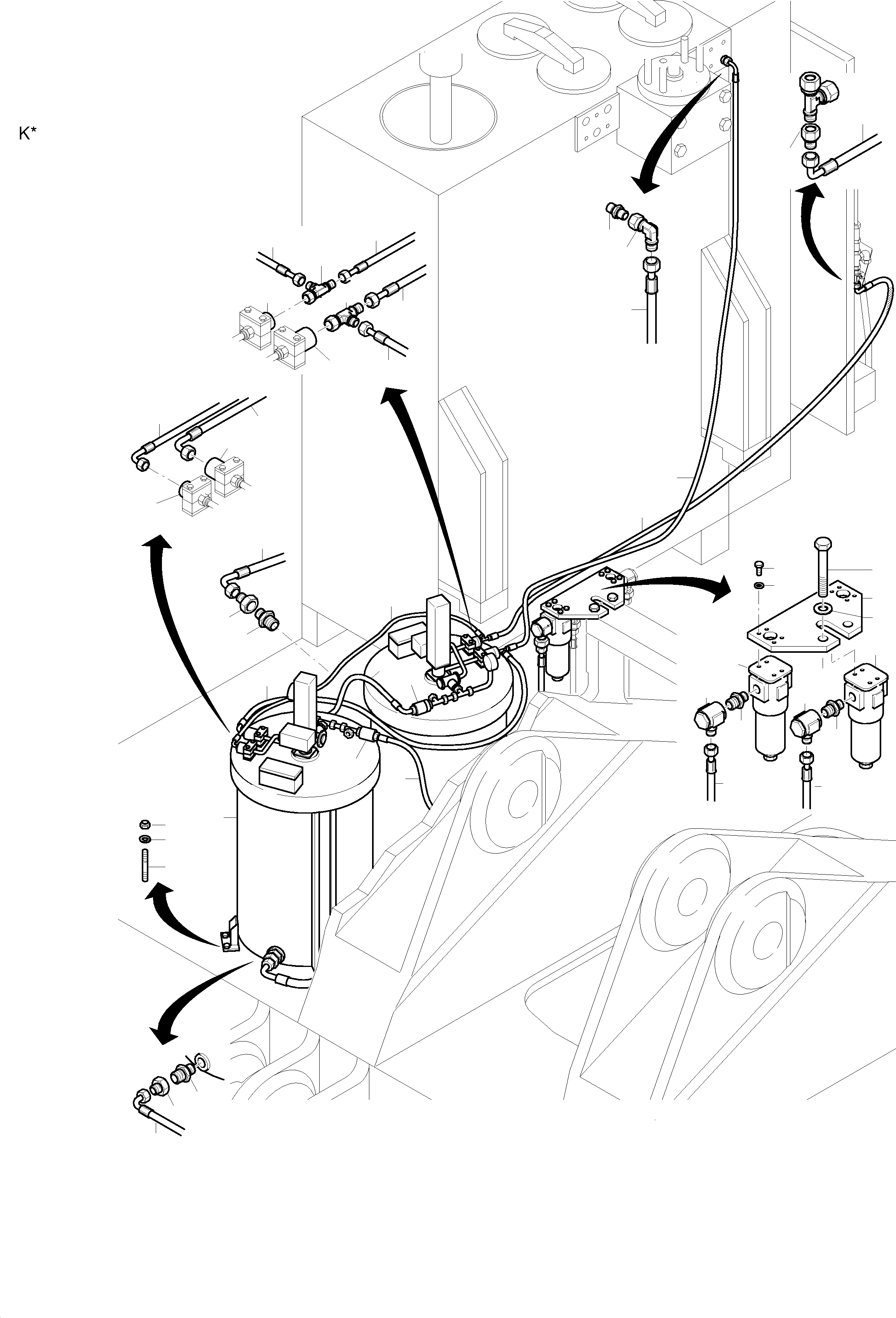 K*