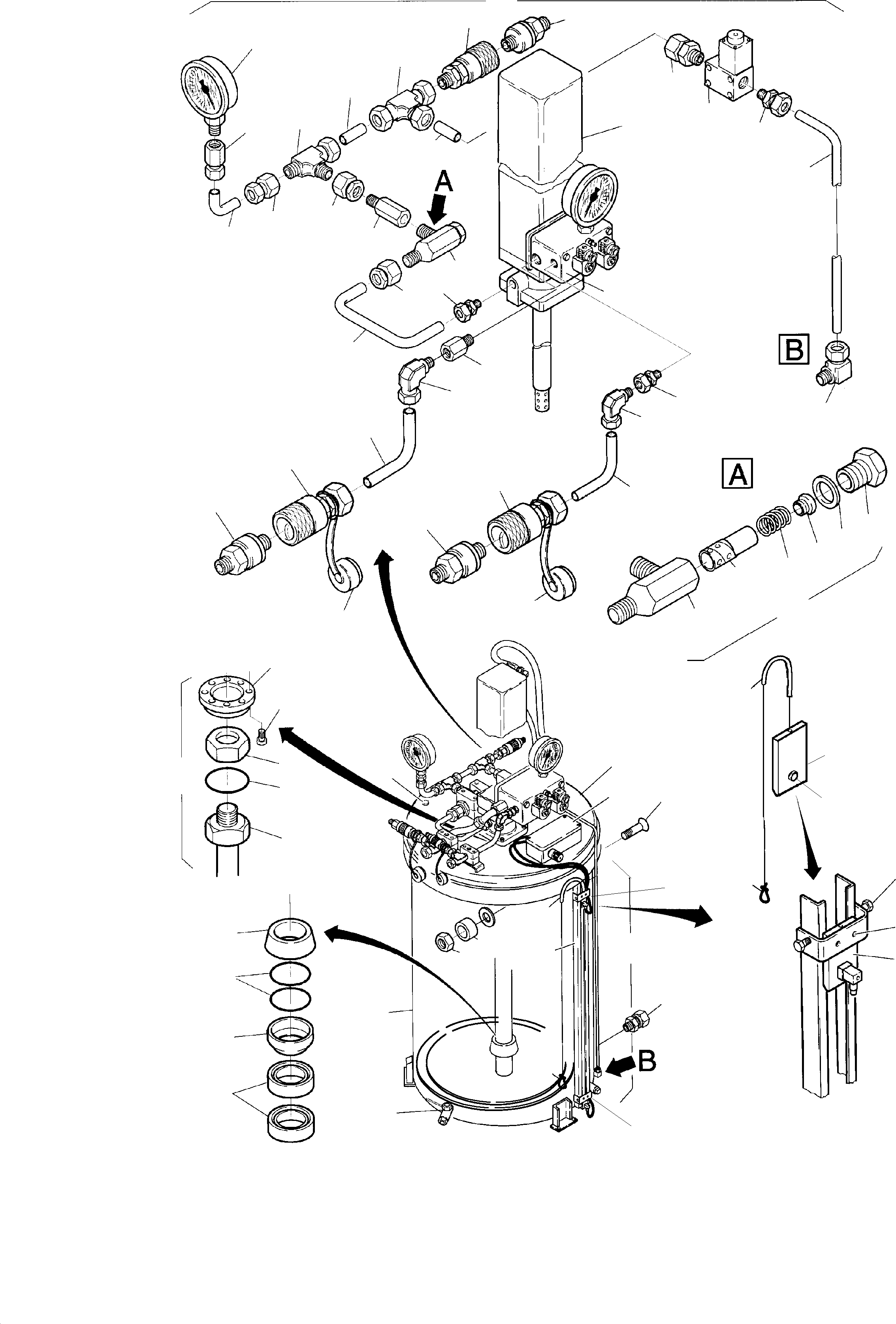 A

B

A

B