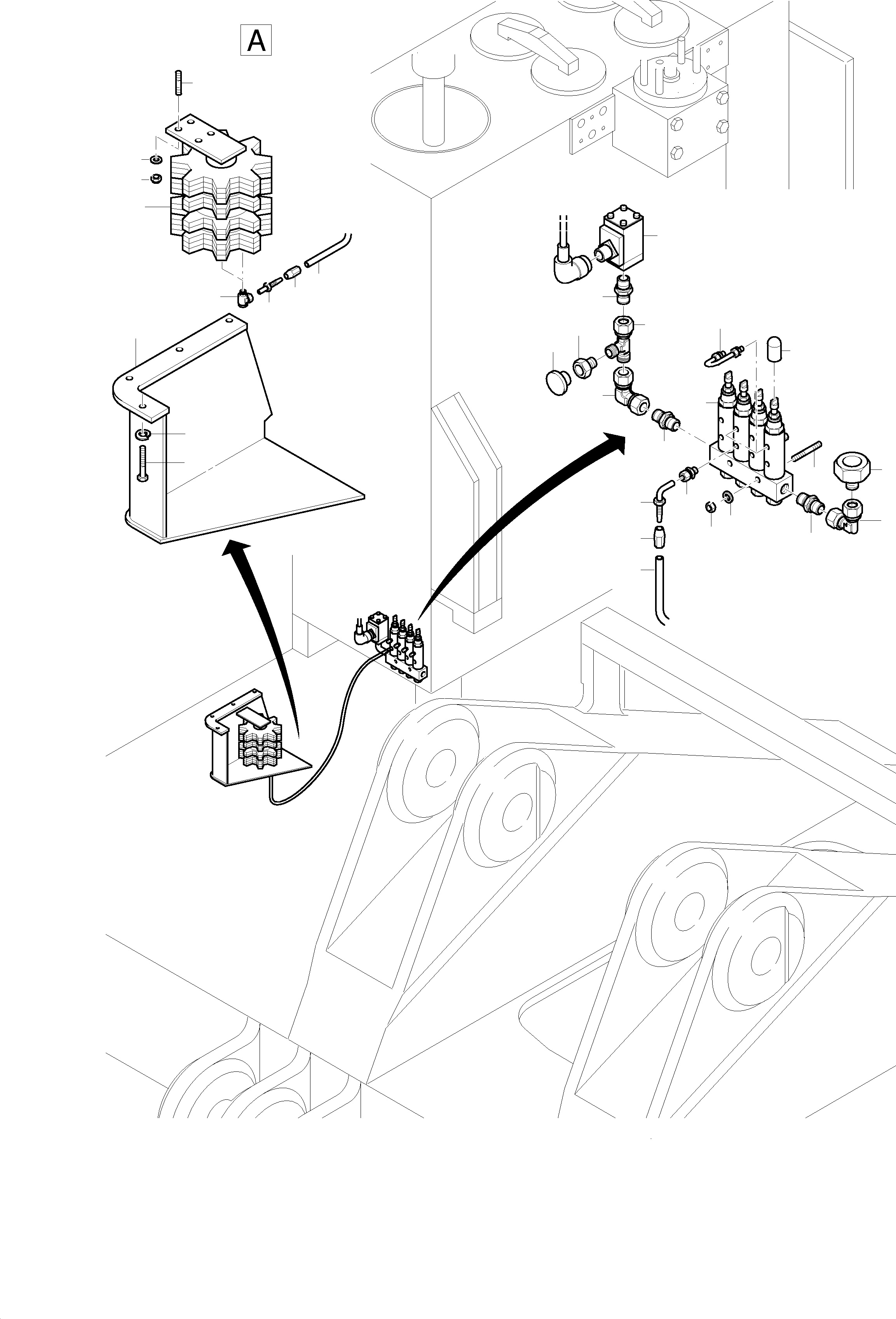 A