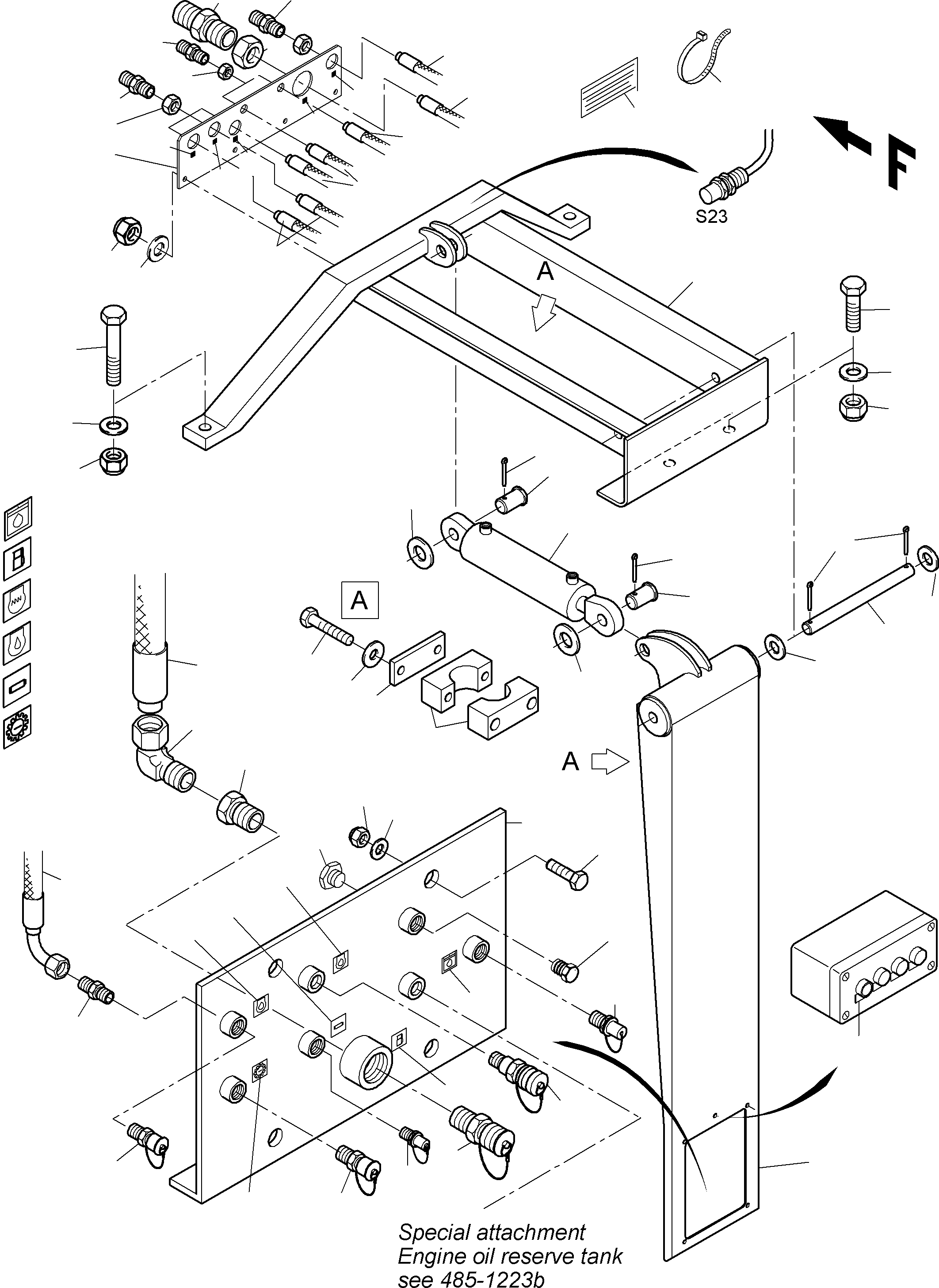 F

S23

A

A

A

Special attachment
Engine oil reserve tank
see 485-1223b