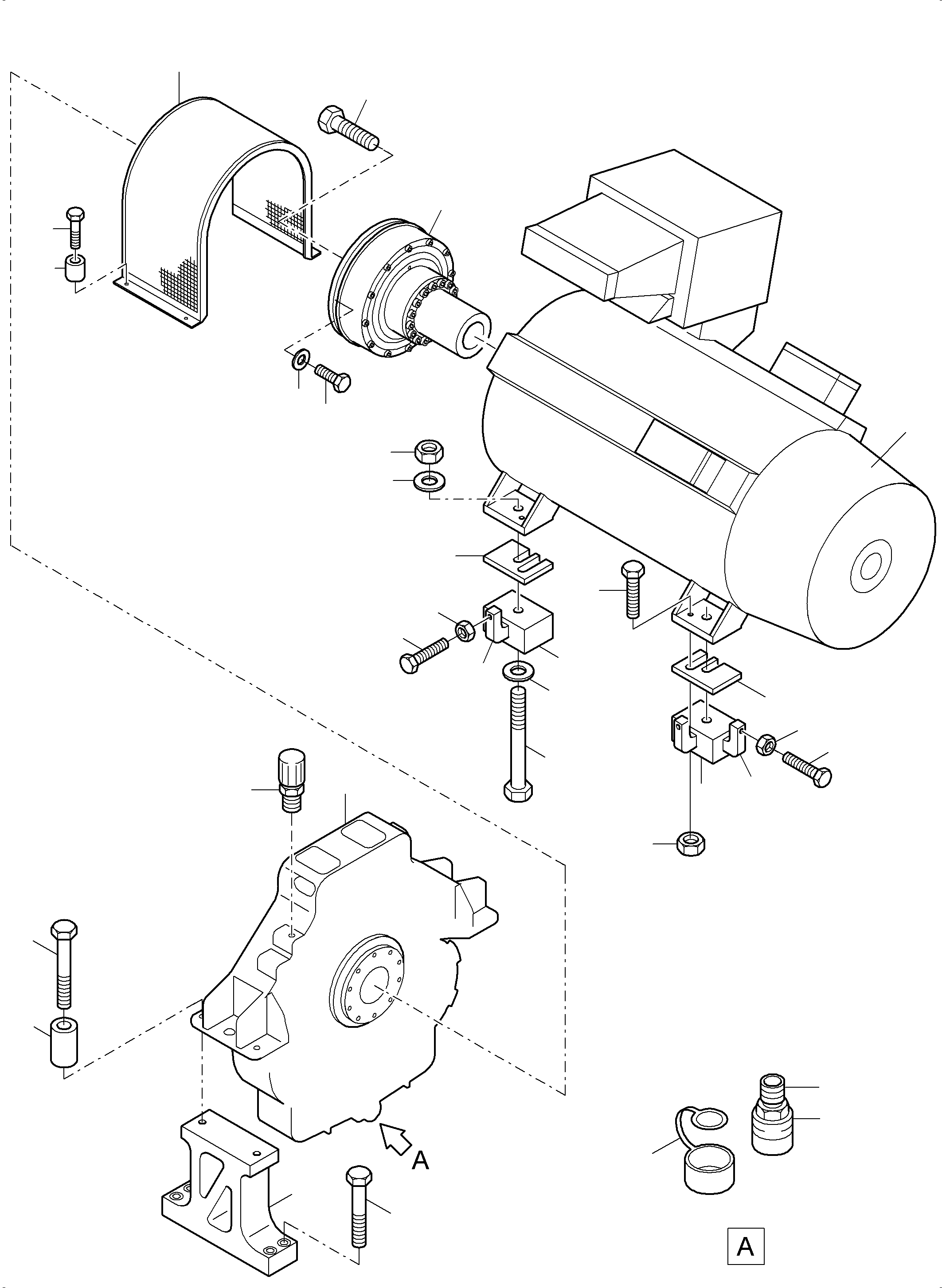 A

A