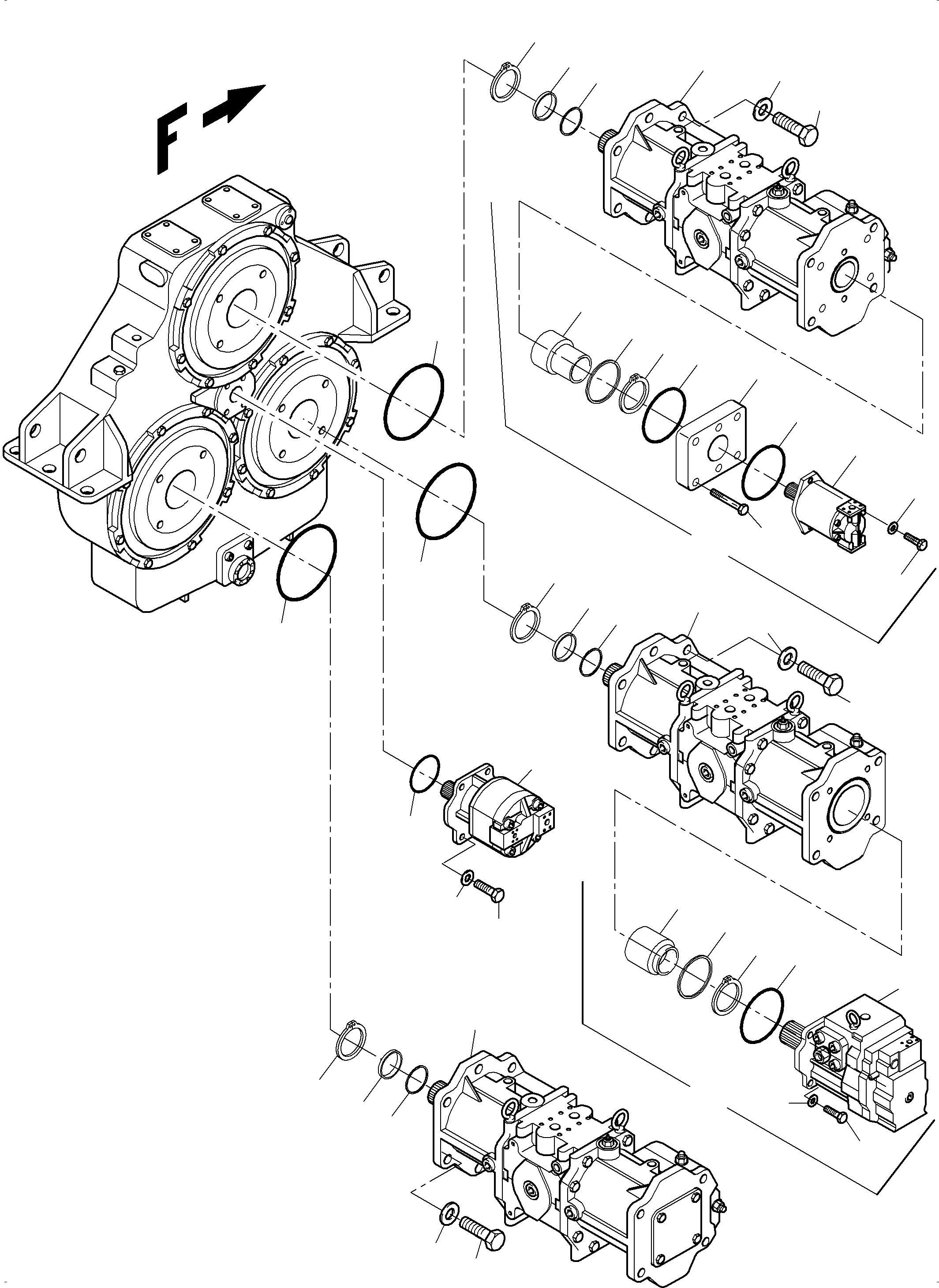 F