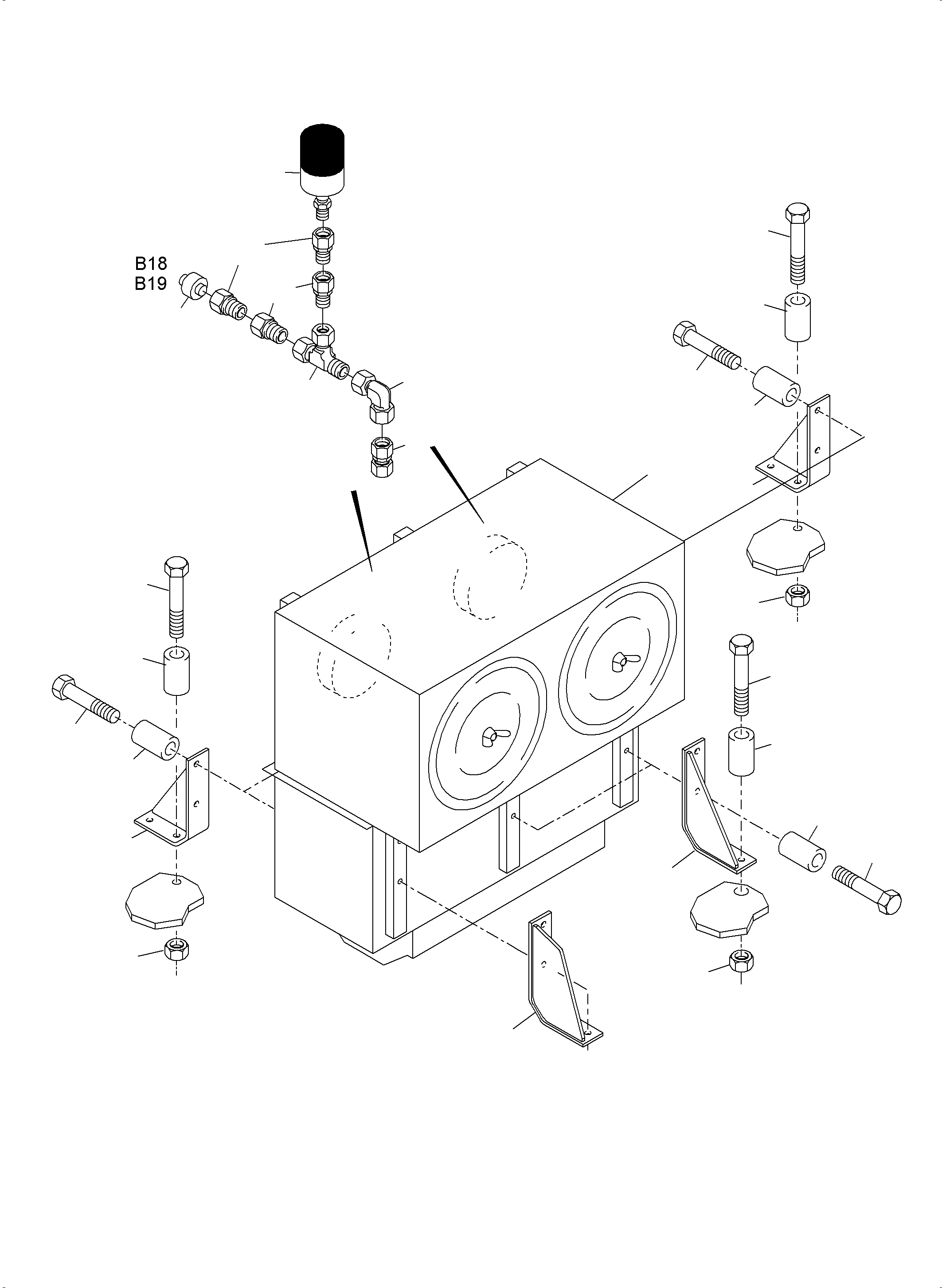 B18
B19