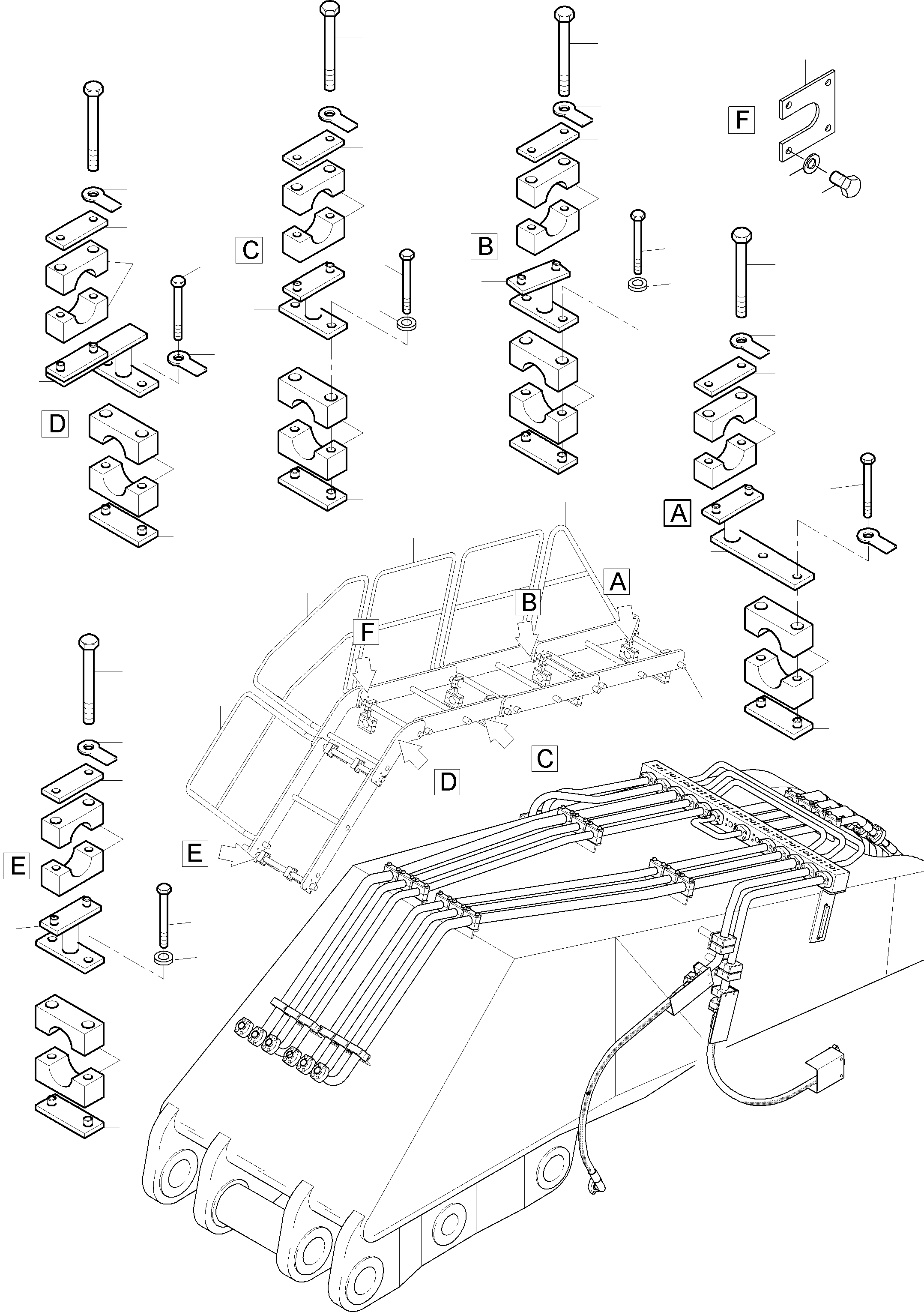 F
C
B
D
A
A
B
F
C
D
E
E