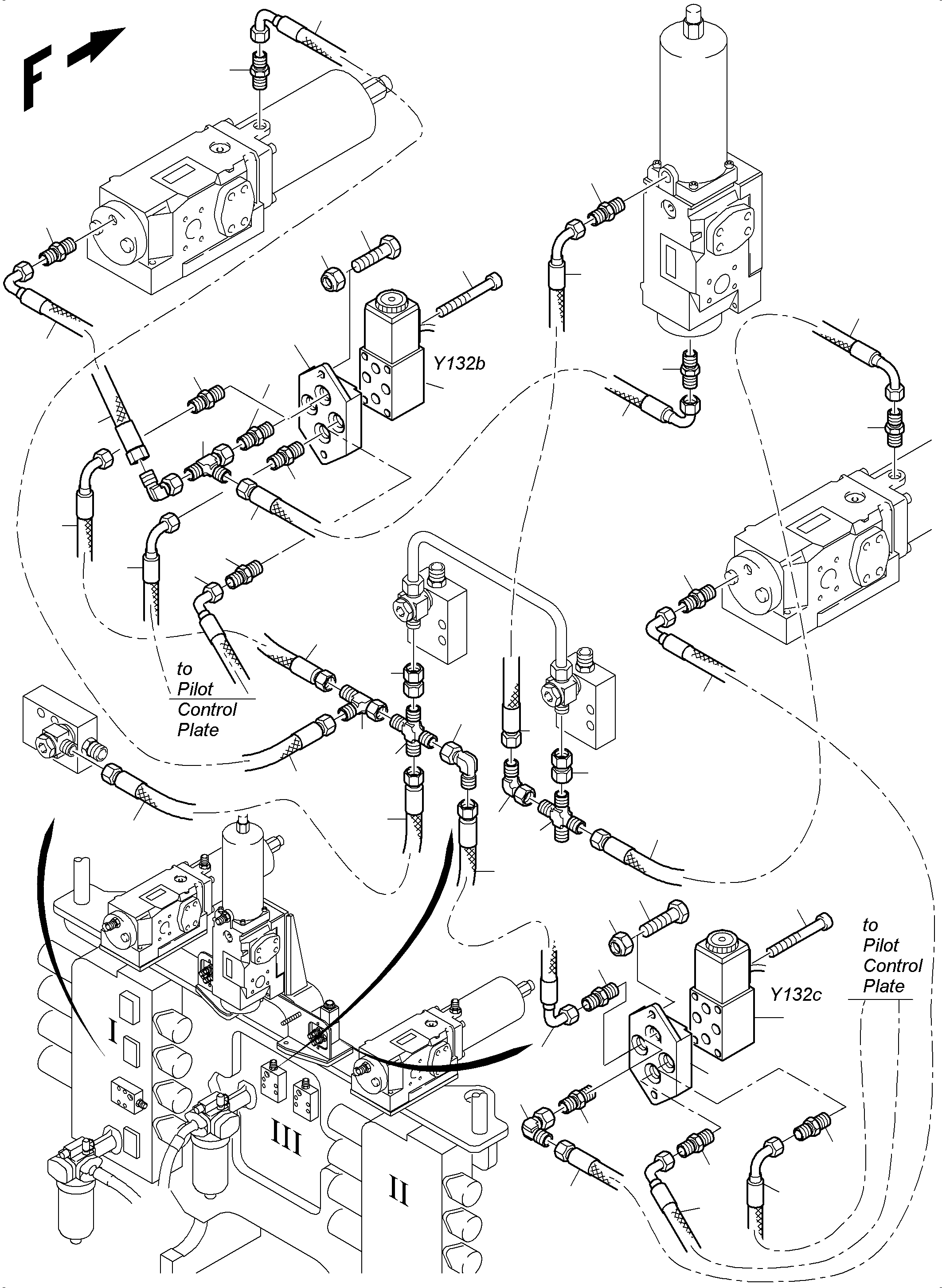 F

Y132b

to Pilot Control Plate

to Pilot Control Plate

Y132c

I

III

II