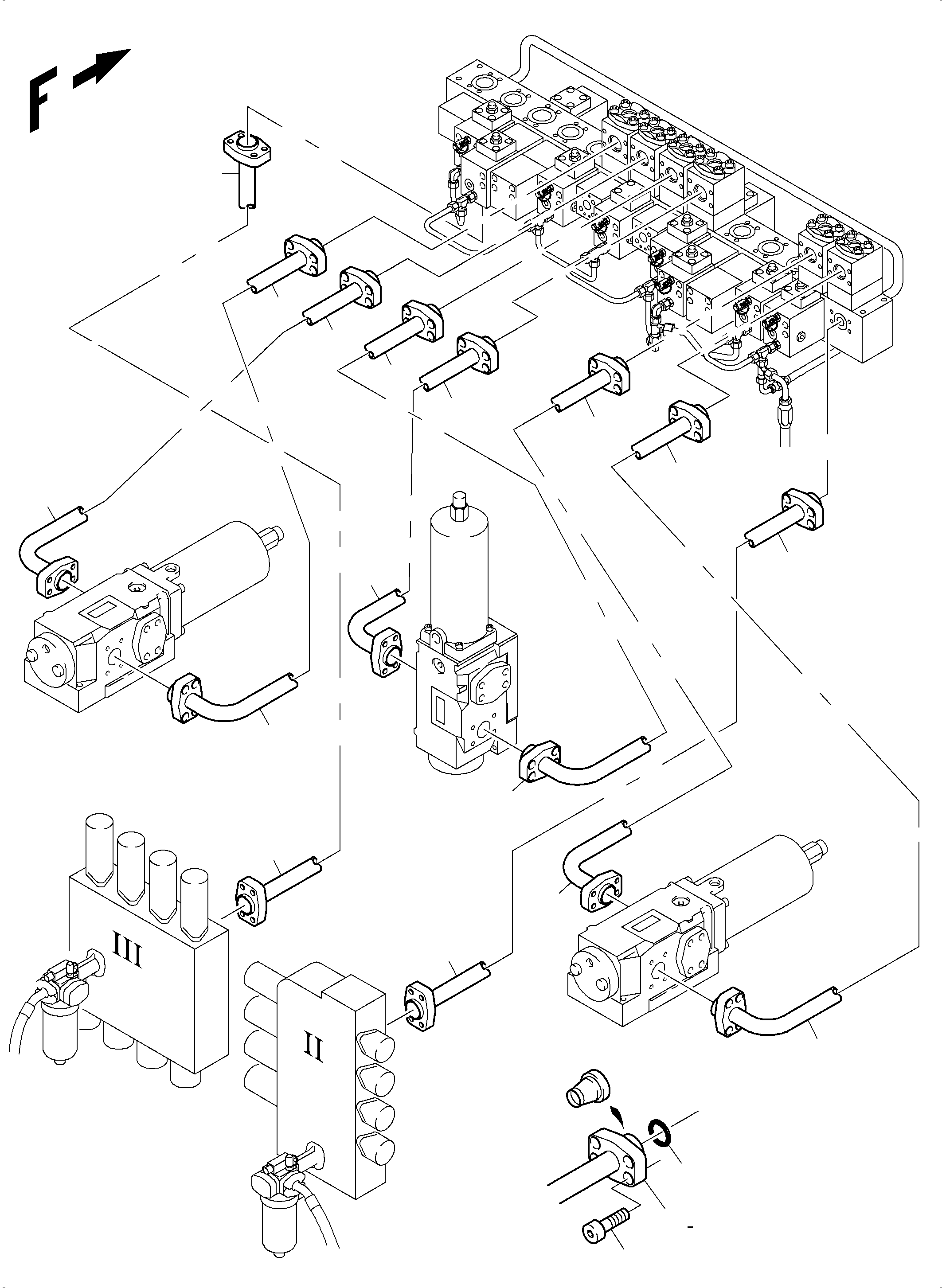 F

III

II