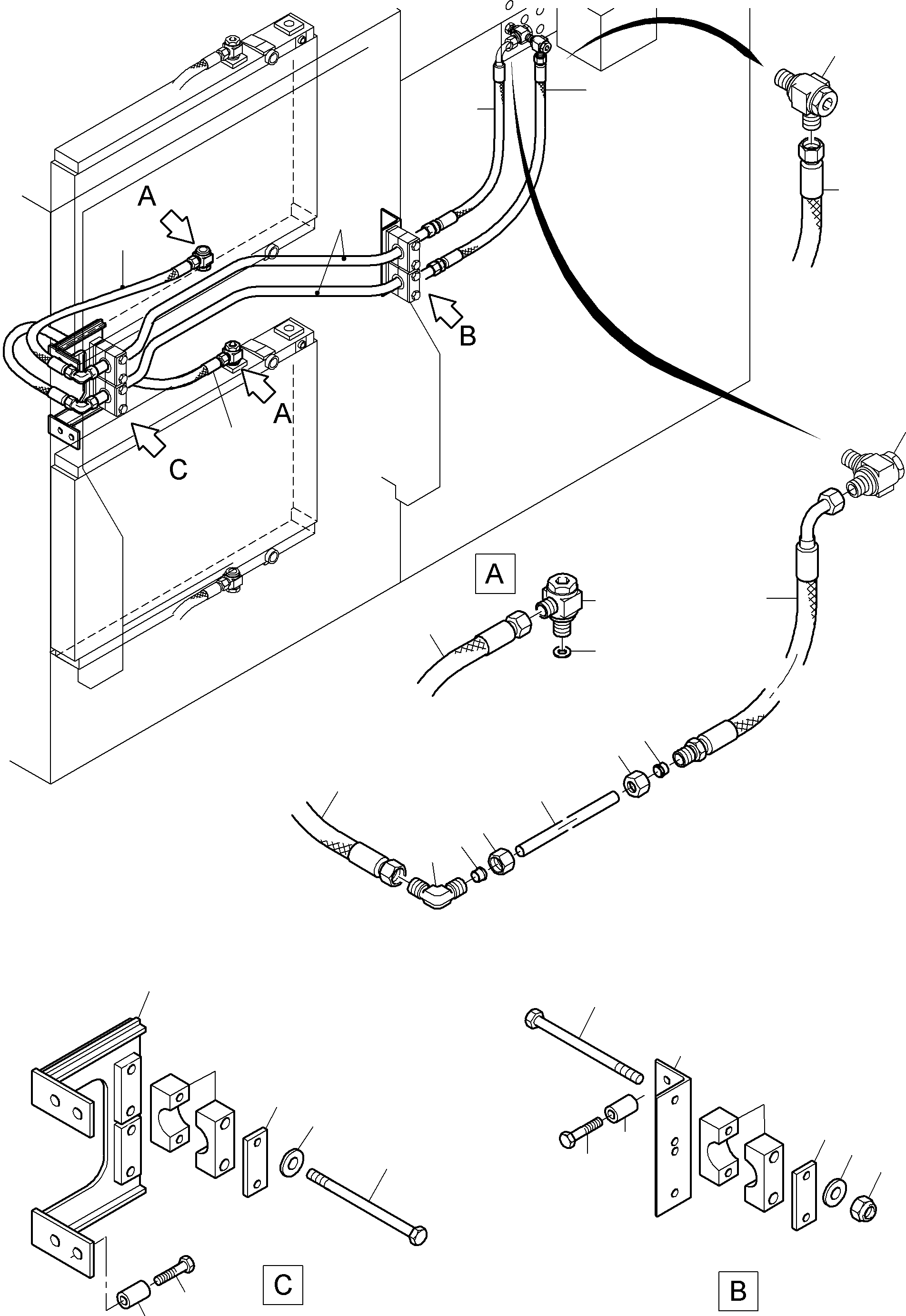 A
B
A
C
A
C
B