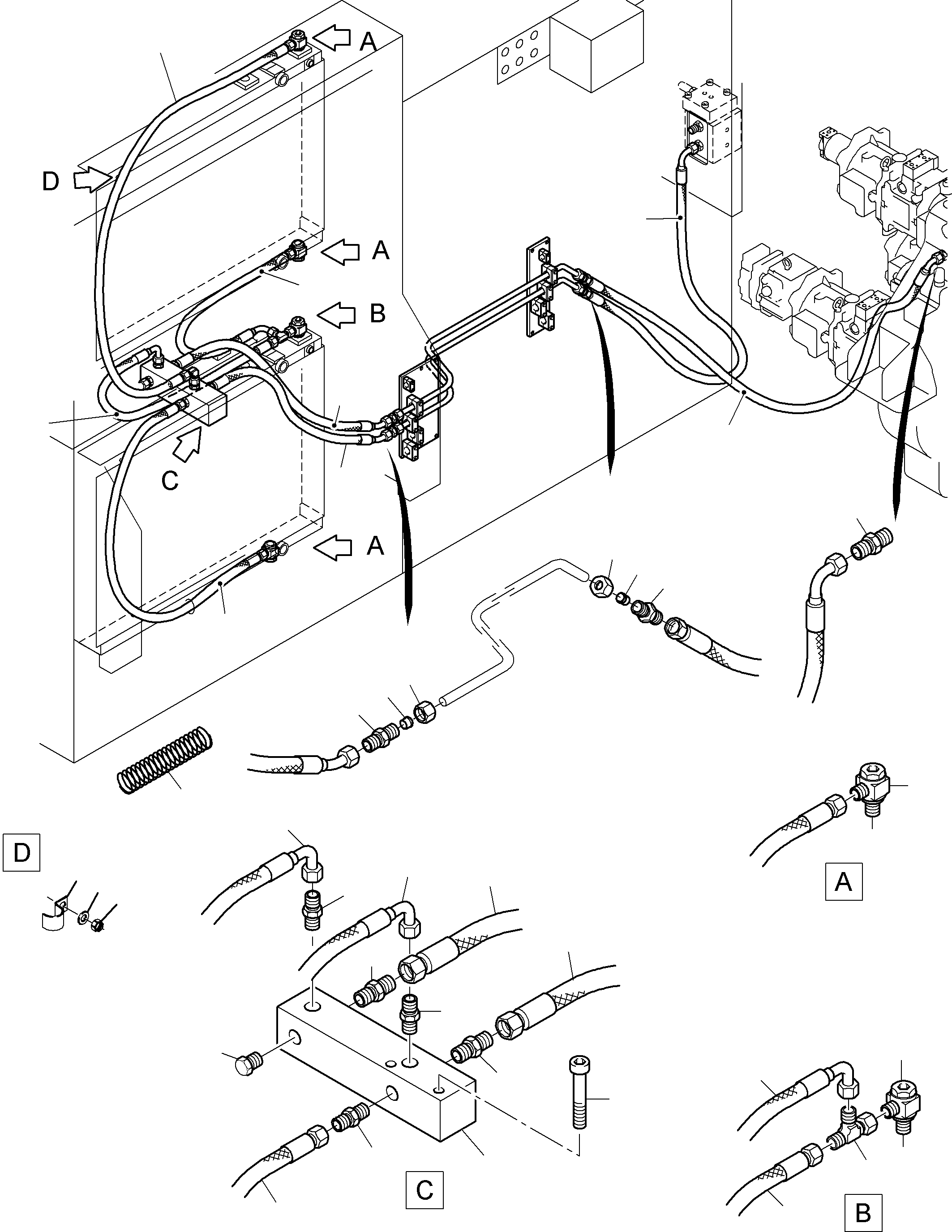 A
D
A
B
C
A
D
A
C
B