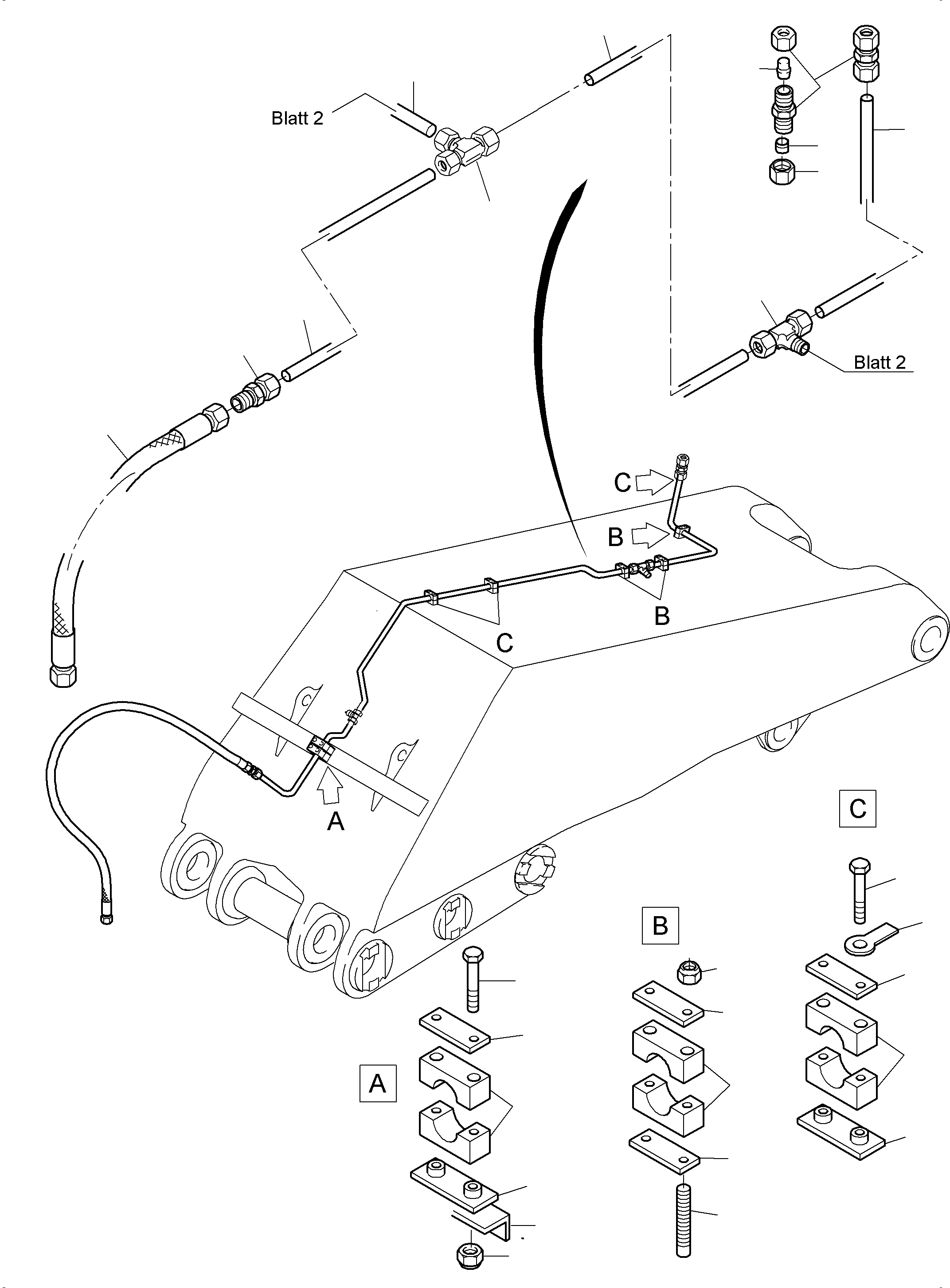 Blatt 2

Blatt 2

C

B

B

C

A

C

B

A