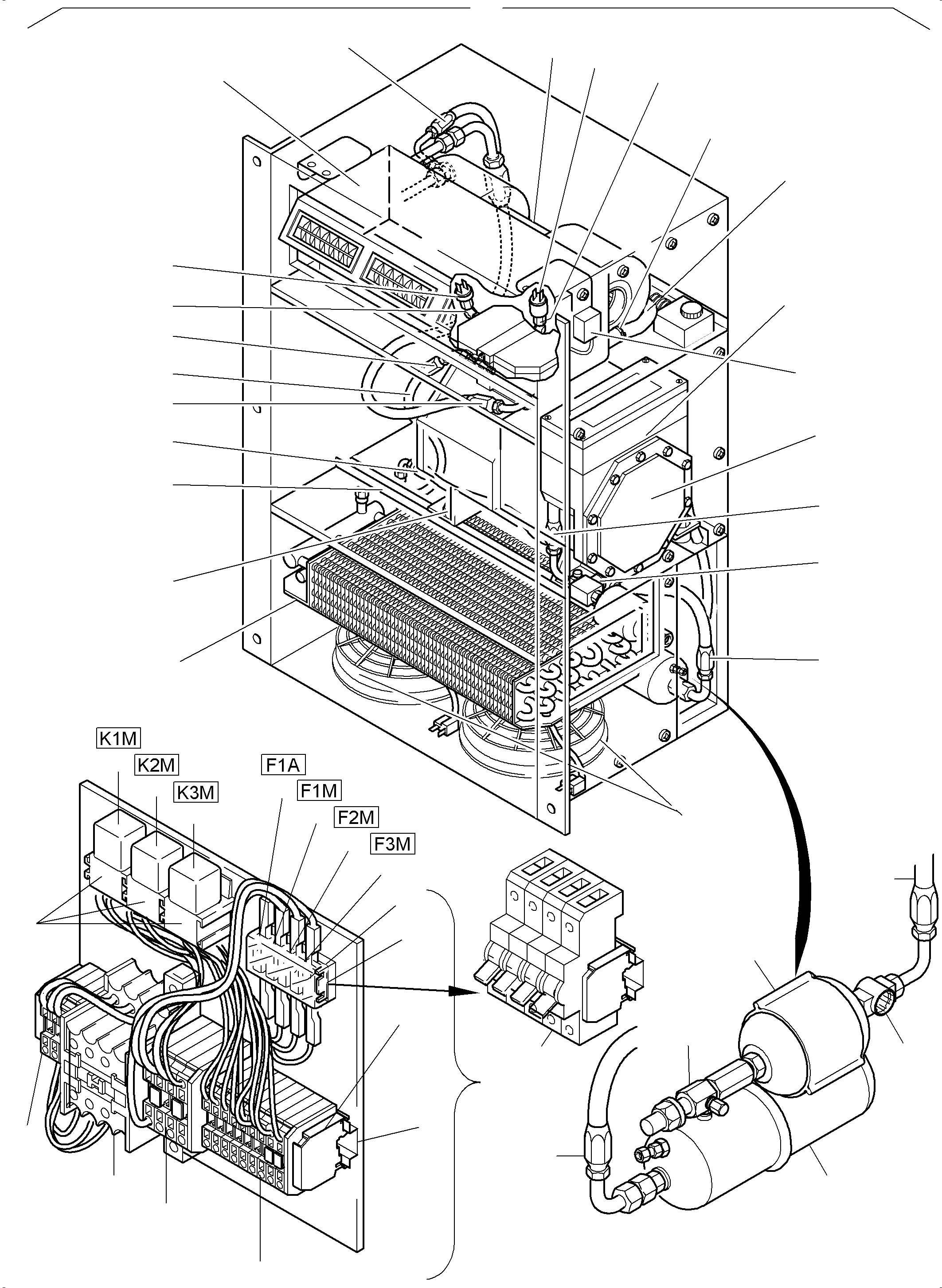 K1M
K2M
K3M
F1A
F1M
F2M
F3M