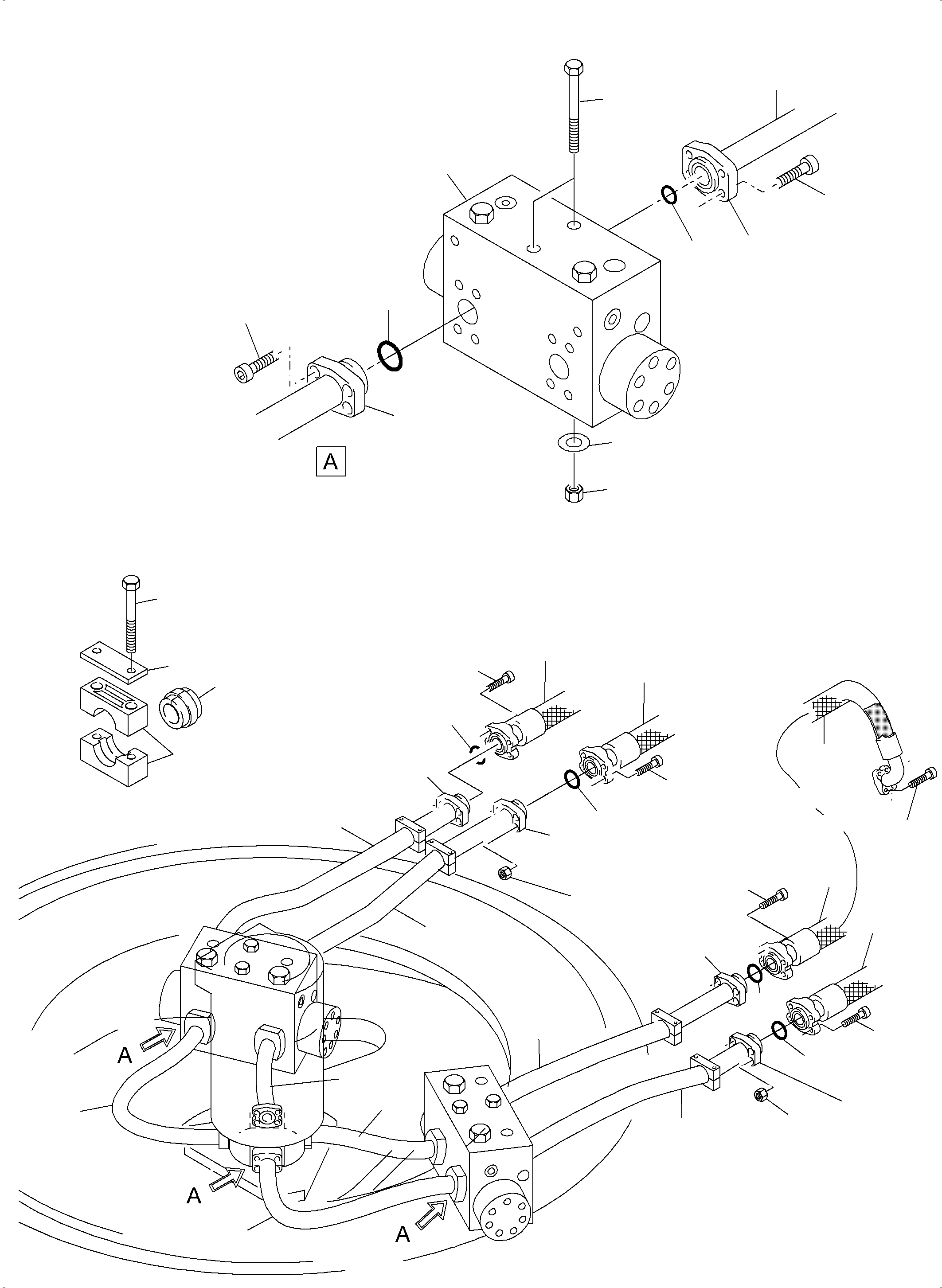 A

A

A

A