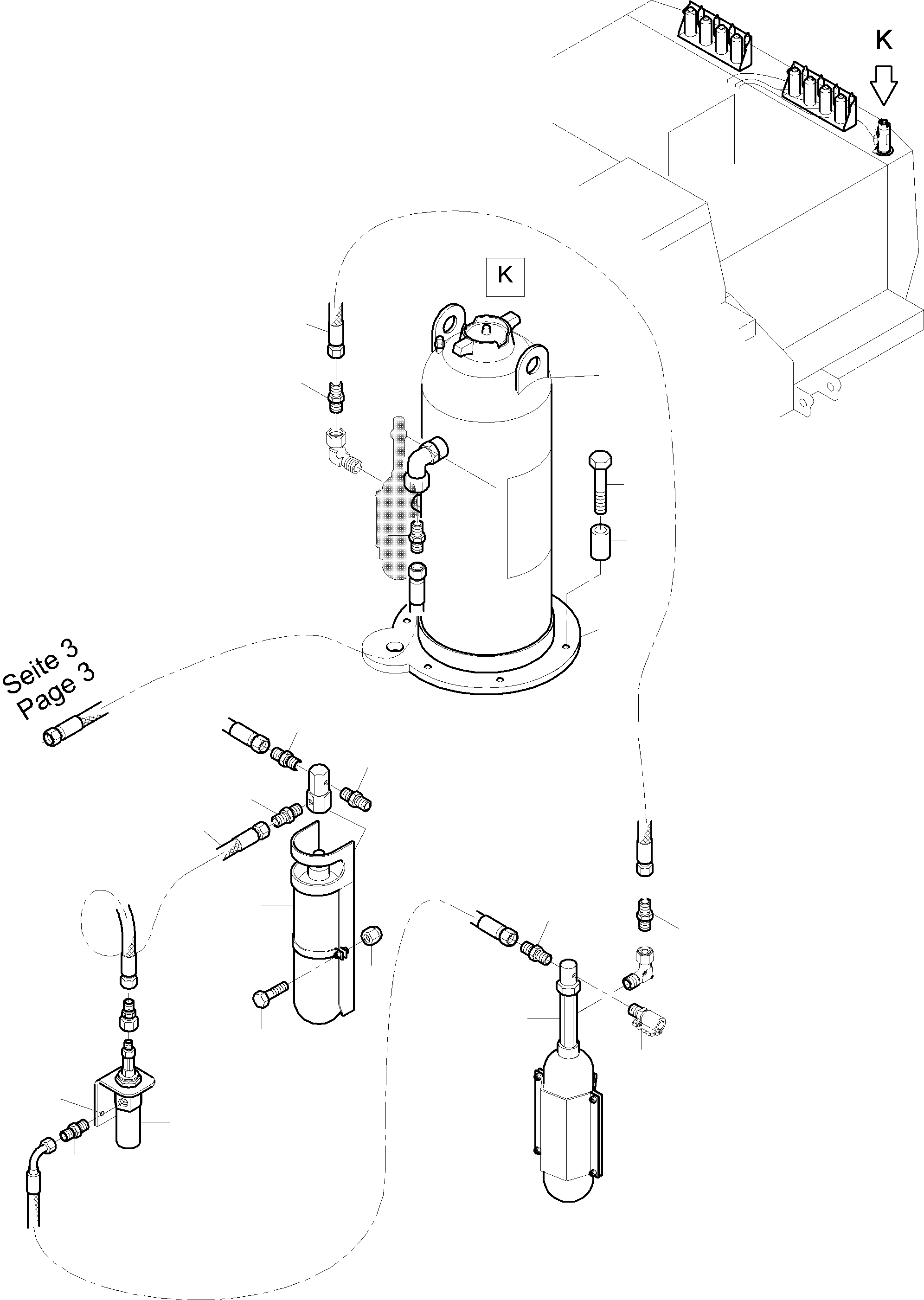 K

K

Seite 3
Page 3