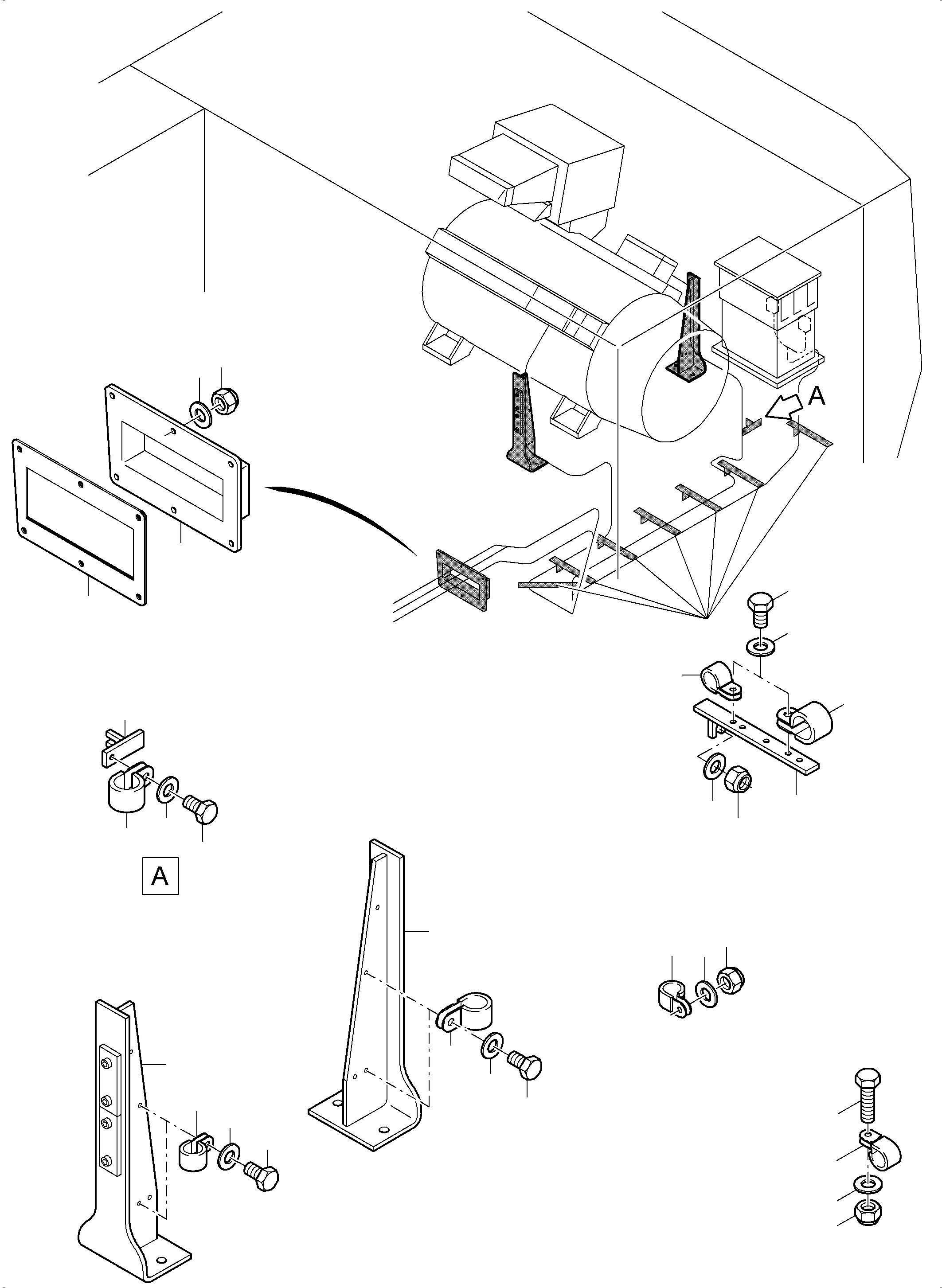 A

A