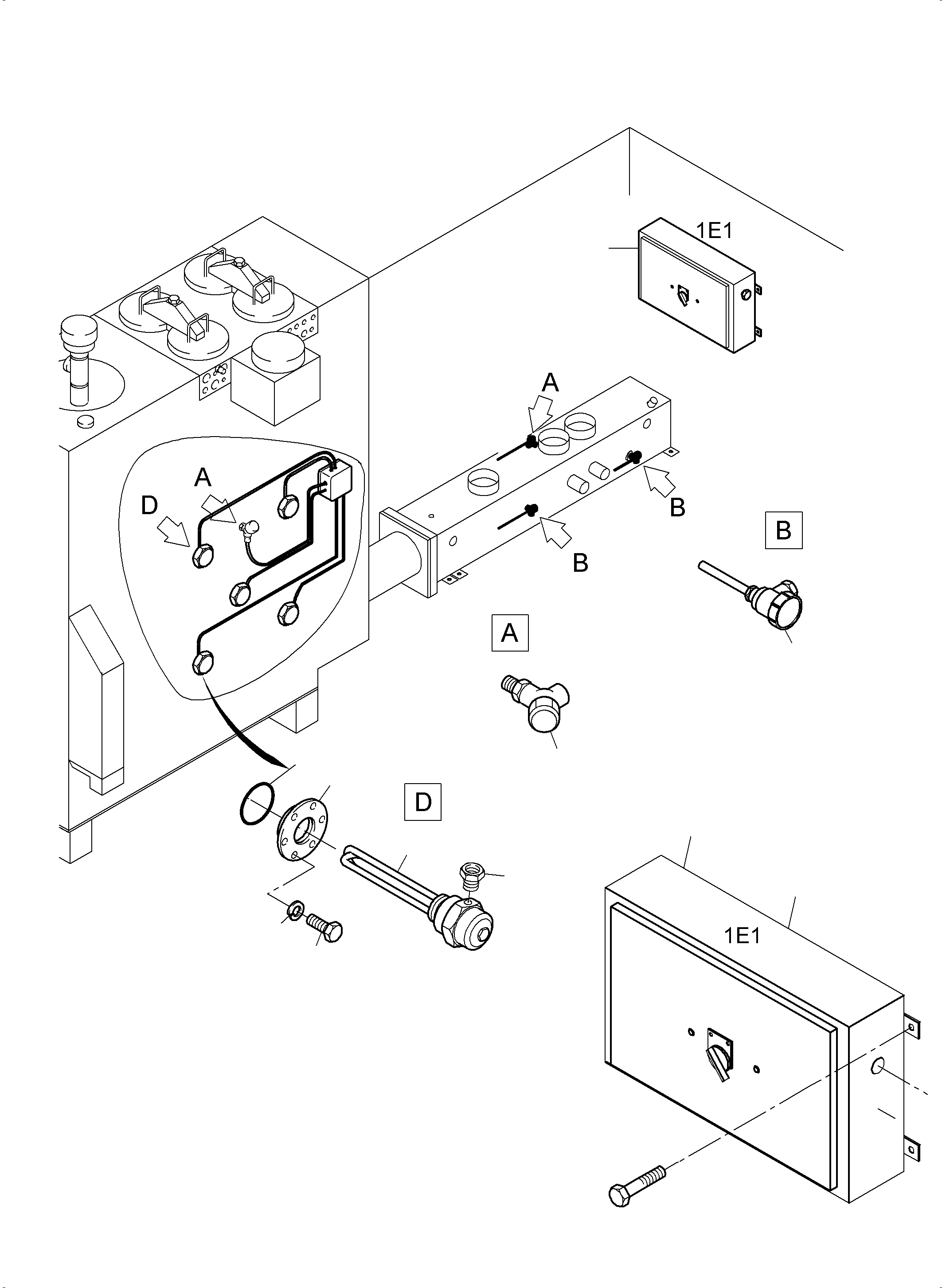 1E1

A

A

D

B

B

B

A

D

1E1