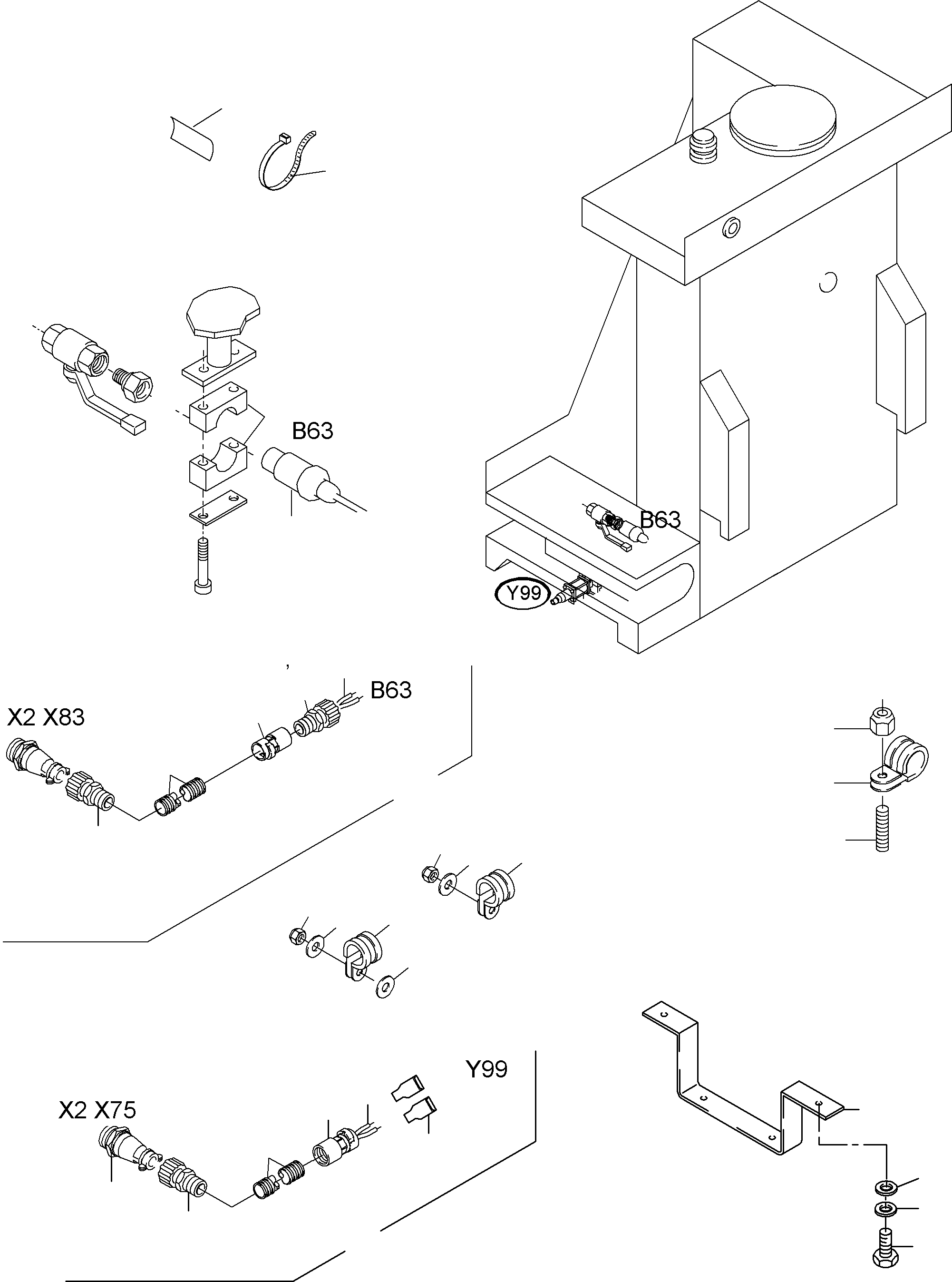 B63

B63

Y99

B63

X2 X83

Y99

X2 X75