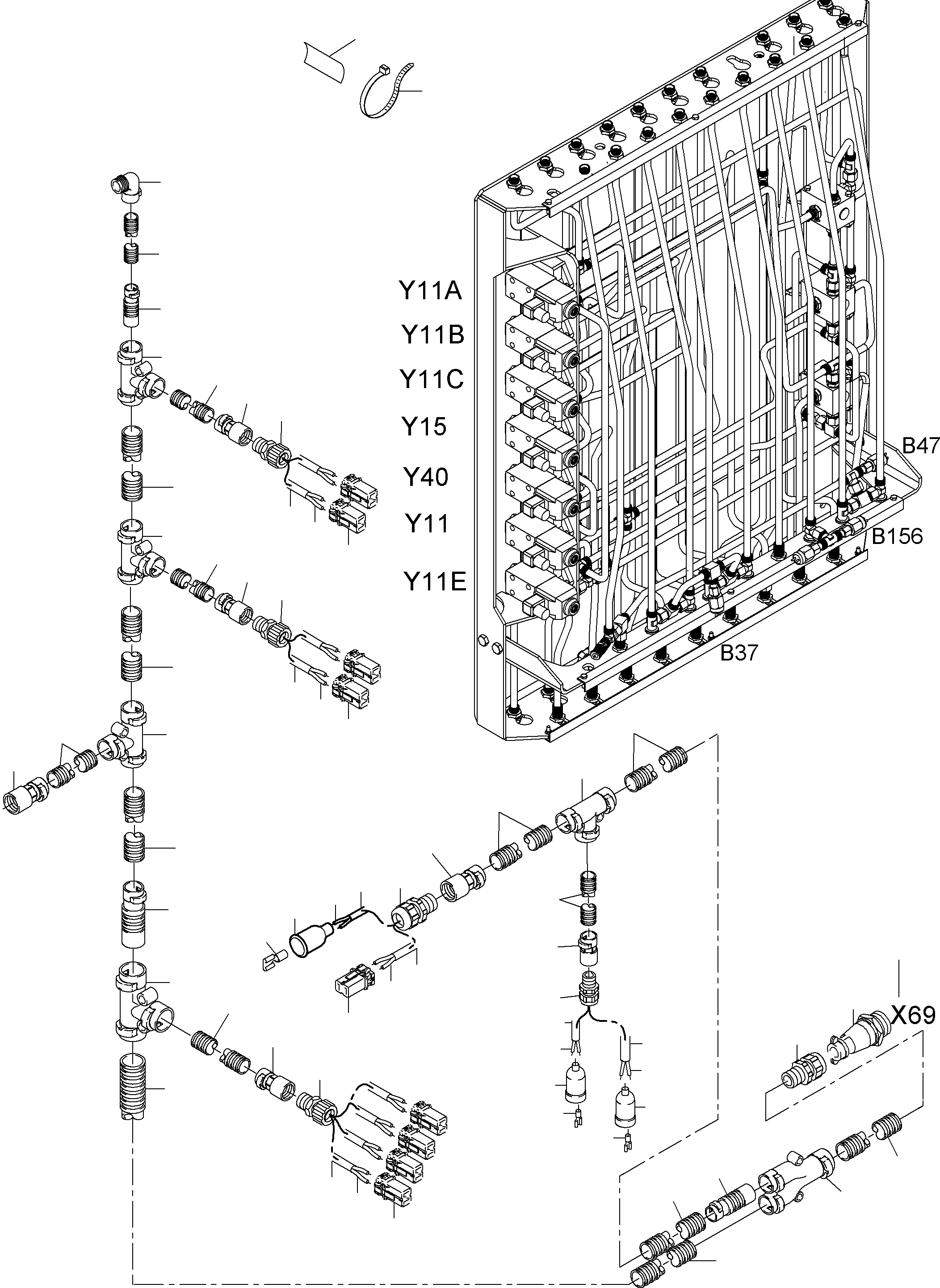 Y11A
Y11B
Y11C
Y15
Y40
Y11
Y11E
B47
B156
B37
X69