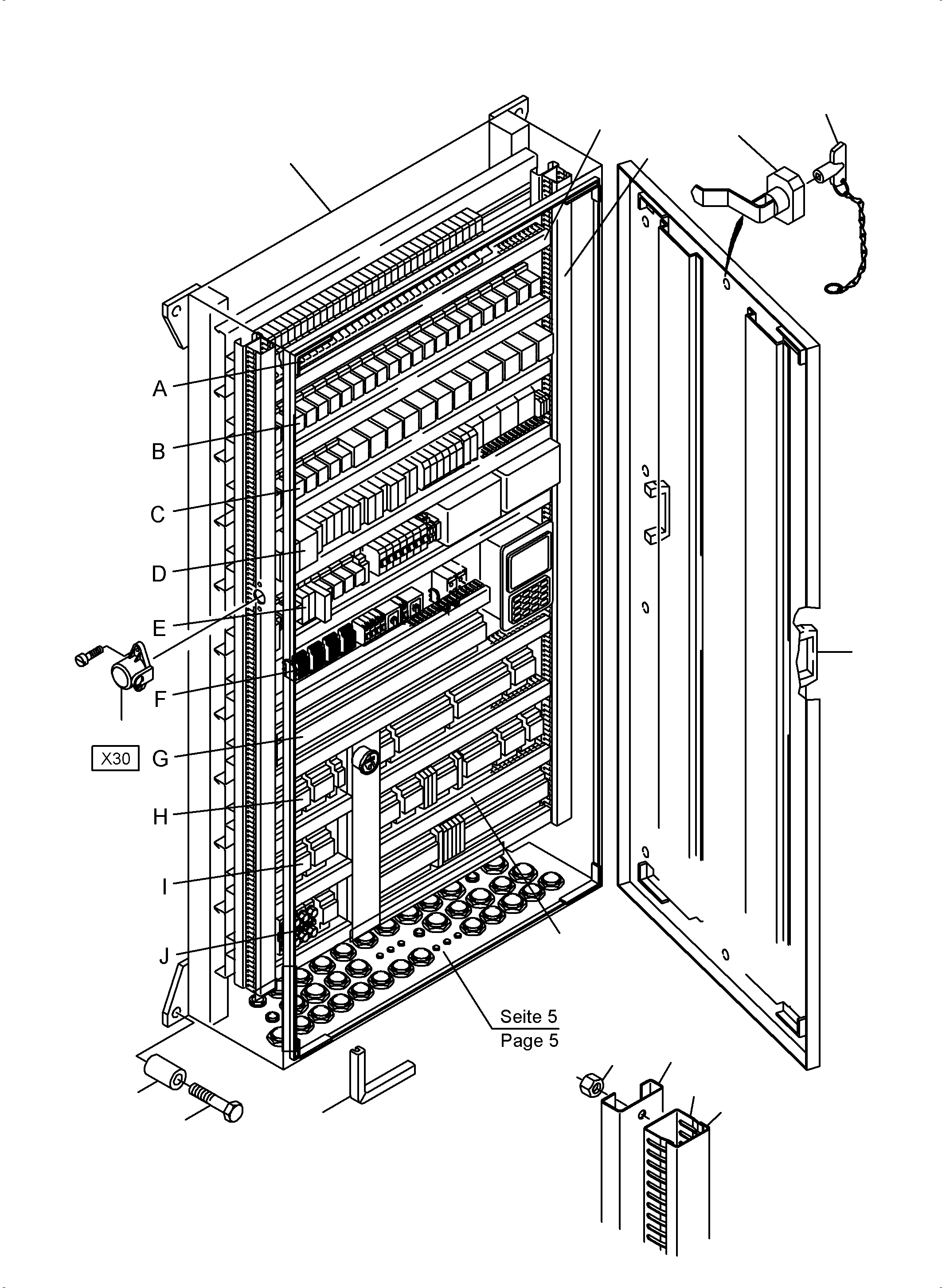 A
B
C
D
E
F
X30
G
H
I
J
Seite 5
Page 5