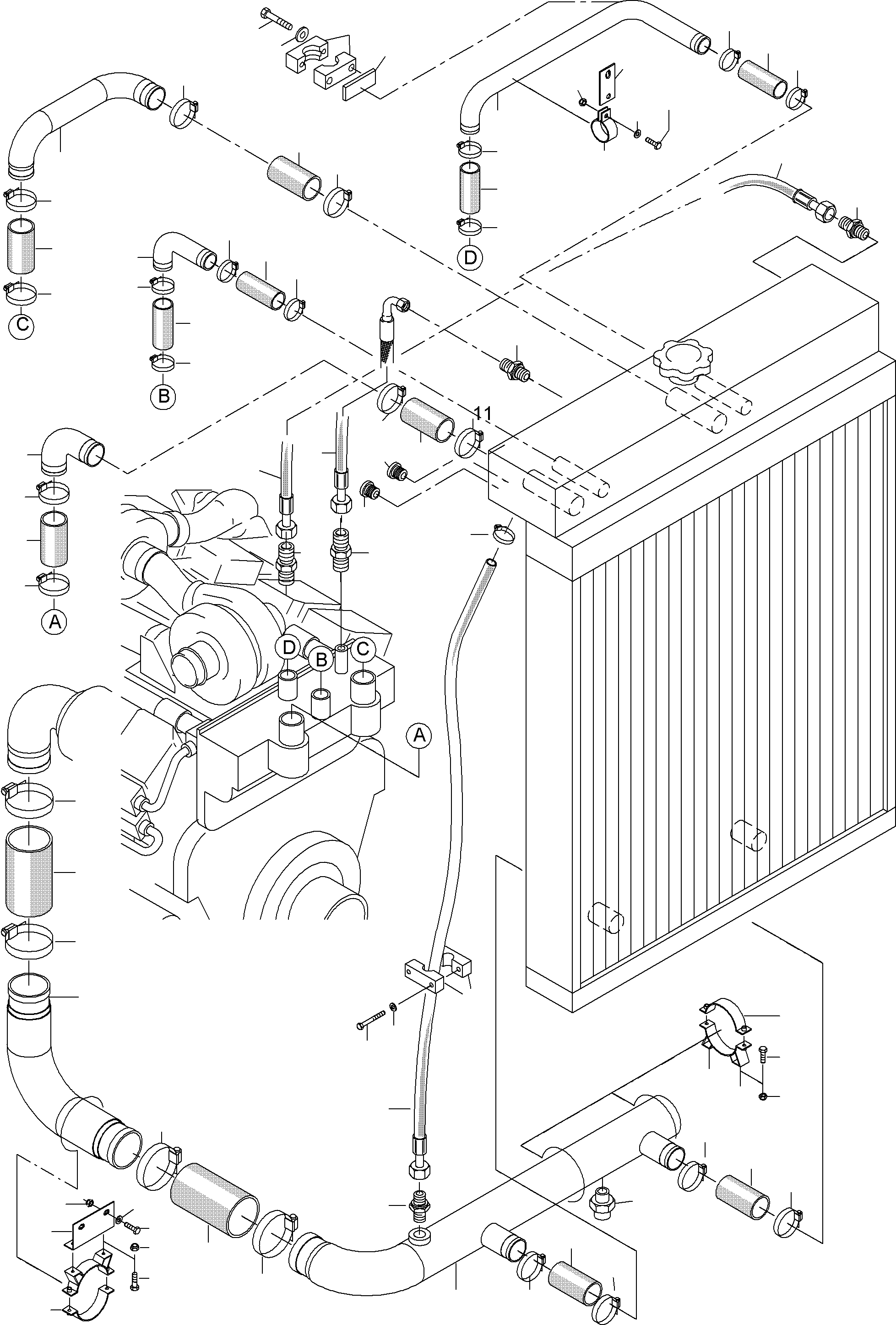 D
C
B
11
A
D
B
C
A