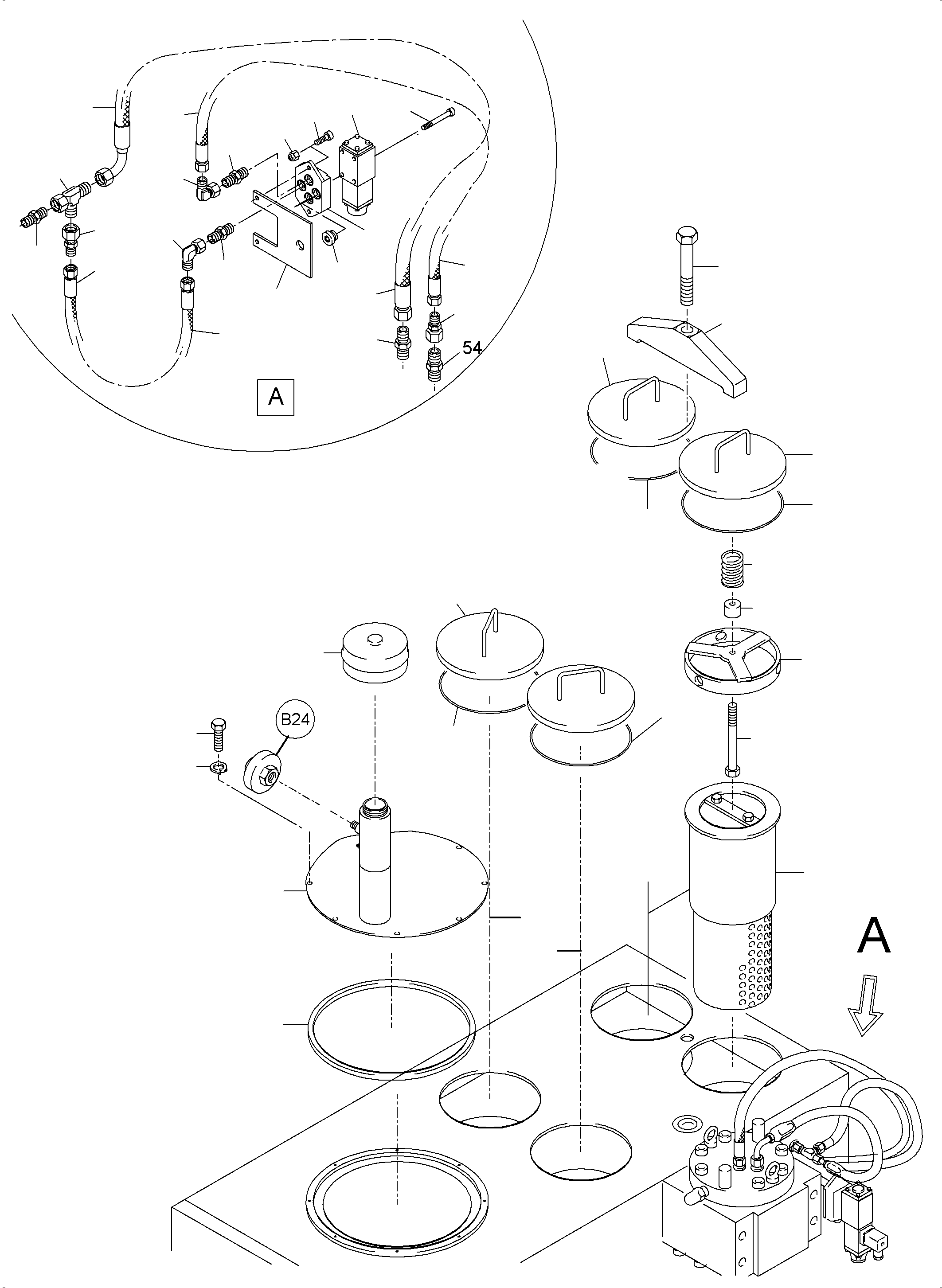 54

A

B24

A