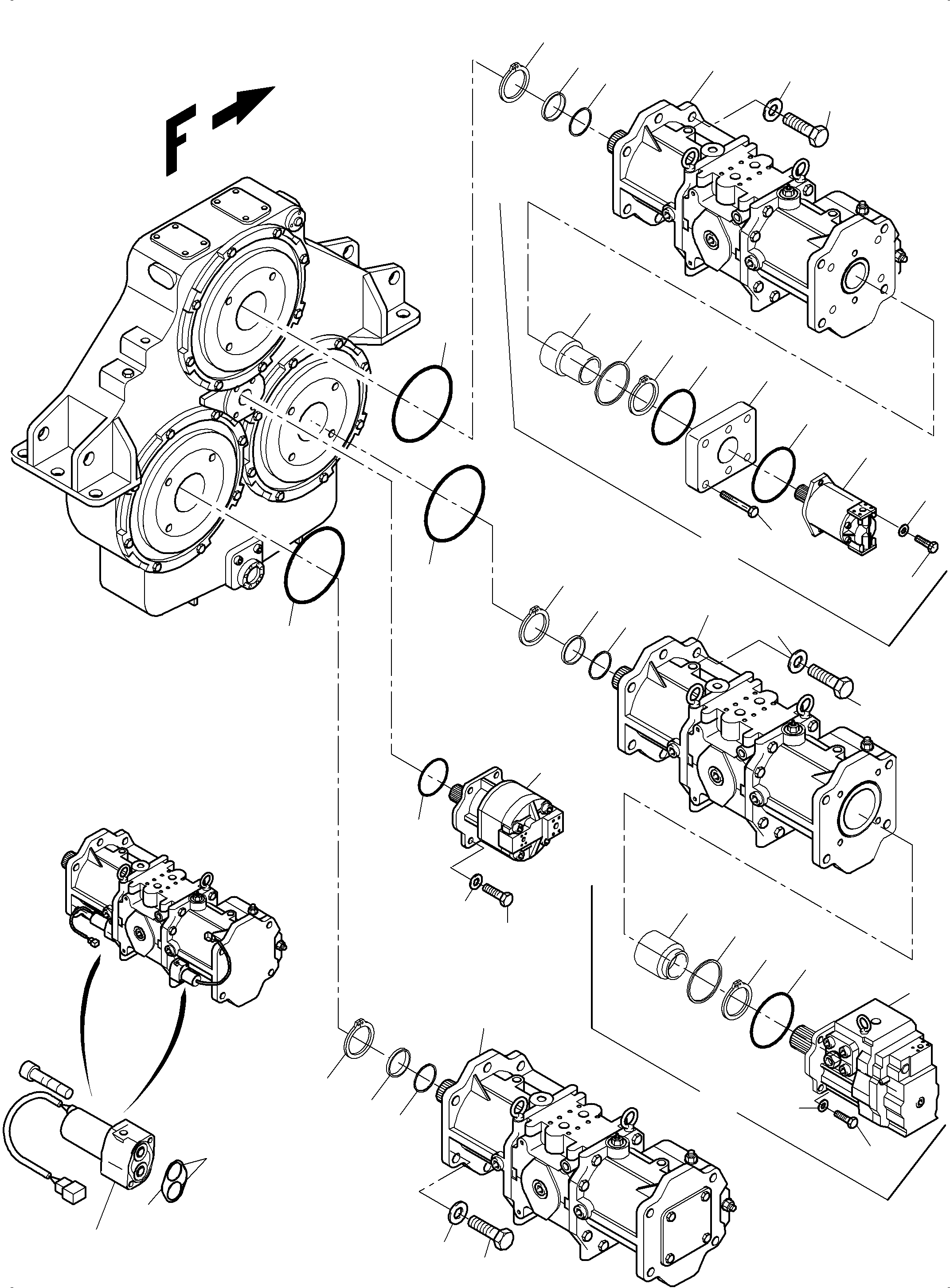 F